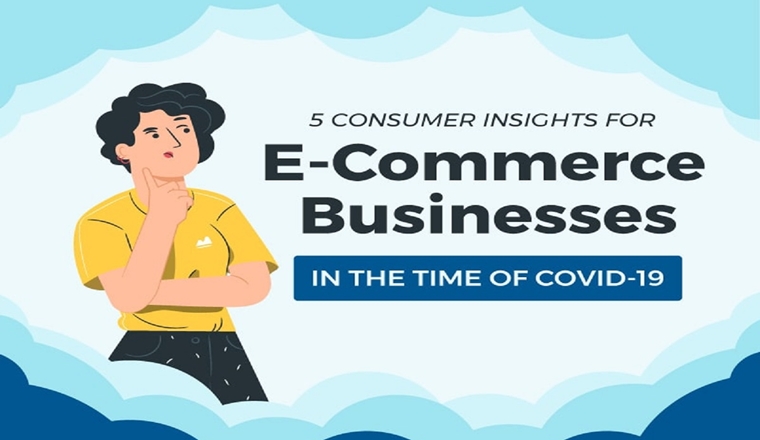 5 CONSUMER INSIGHTS FOR
E-Commerce Businesses
IN THE TIME OF COVID-19