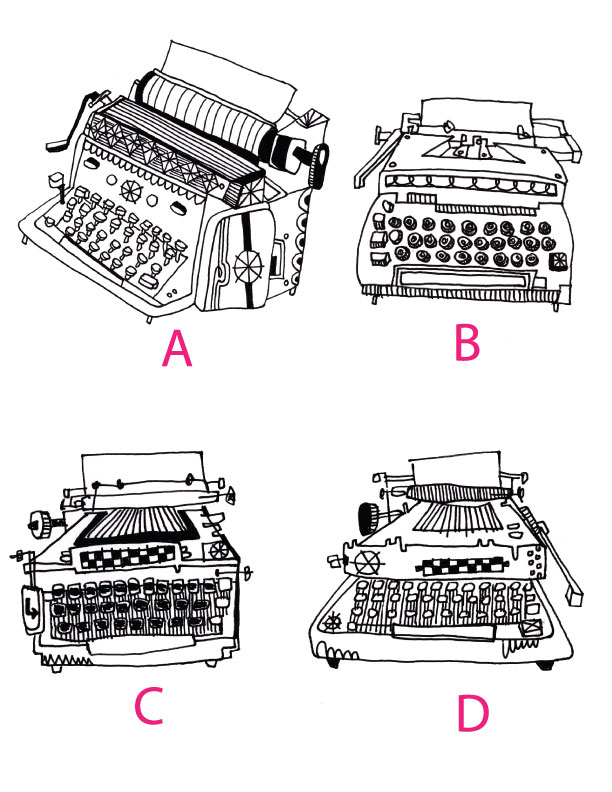 A

B

C

D