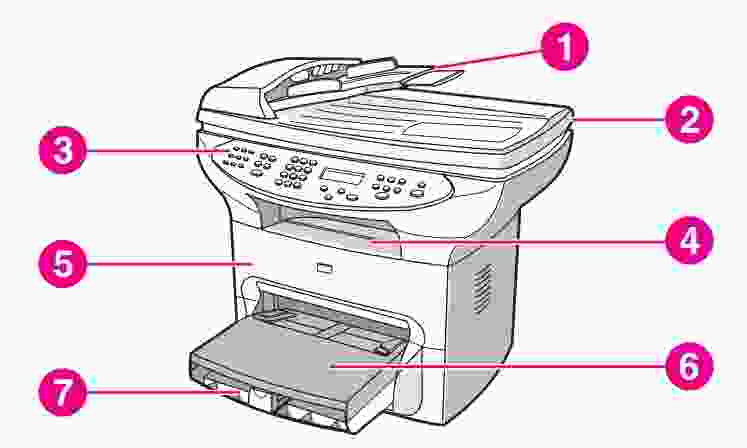 1
2
3
4
5
6
7