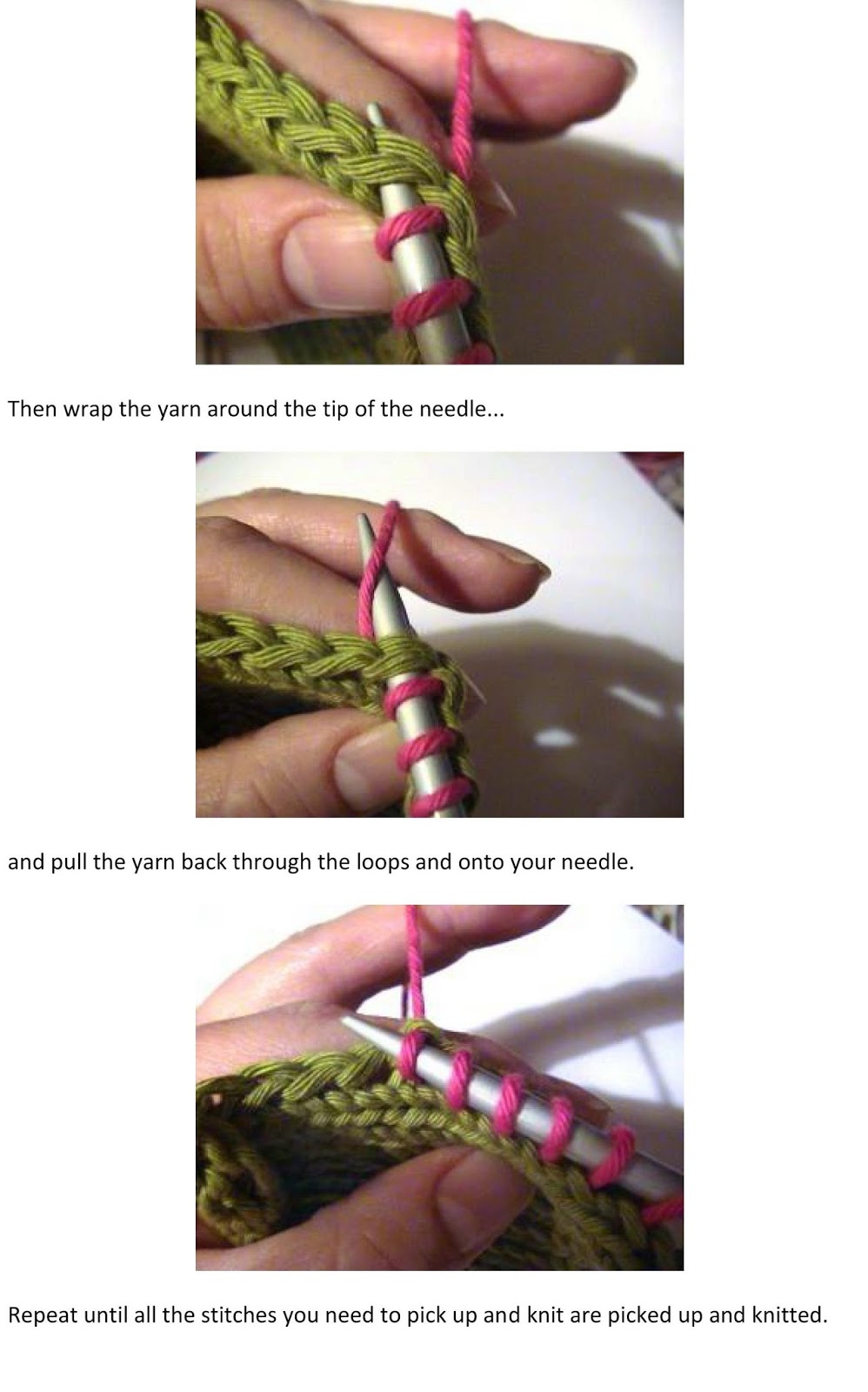 Then wrap the yarn around the tip of the needle...

and pull the yarn back through the loops and onto your needle.

Repeat until all the stitches you need to pick up and knit are picked up and knitted.