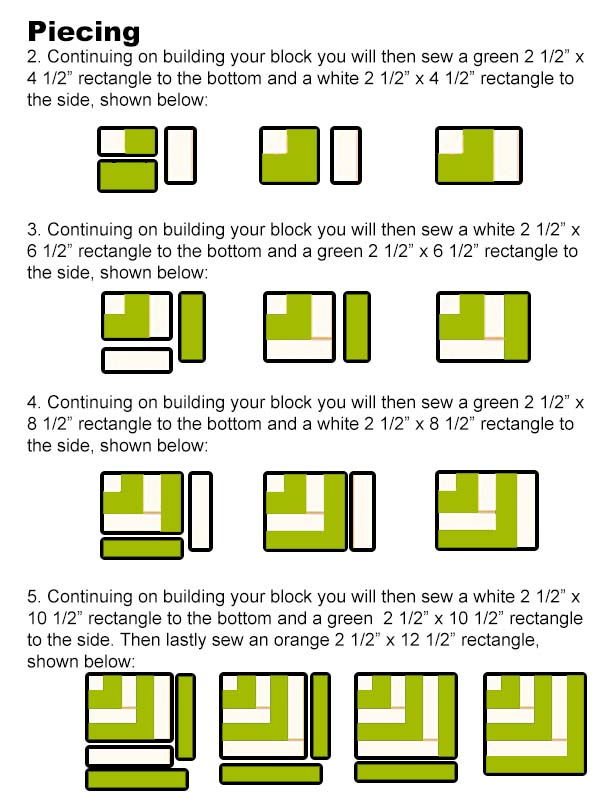 Piecing

2. Continuing on building your block you will then sew a green 2 1/2” x 4 1/2” rectangle to the bottom and a white 2 1/2” x 4 1/2” rectangle to the side, shown below:

3. Continuing on building your block you will then sew a white 2 1/2” x 6 1/2” rectangle to the bottom and a green 2 1/2” x 6 1/2” rectangle to the side, shown below:

4. Continuing on building your block you will then sew a green 2 1/2” x 8 1/2” rectangle to the bottom and a white 2 1/2” x 8 1/2” rectangle to the side, shown below:

5. Continuing on building your block you will then sew a white 2 1/2” x 10 1/2” rectangle to the bottom and a green 2 1/2” x 10 1/2” rectangle to the side. Then lastly sew an orange 2 1/2” x 12 1/2” rectangle, shown below: