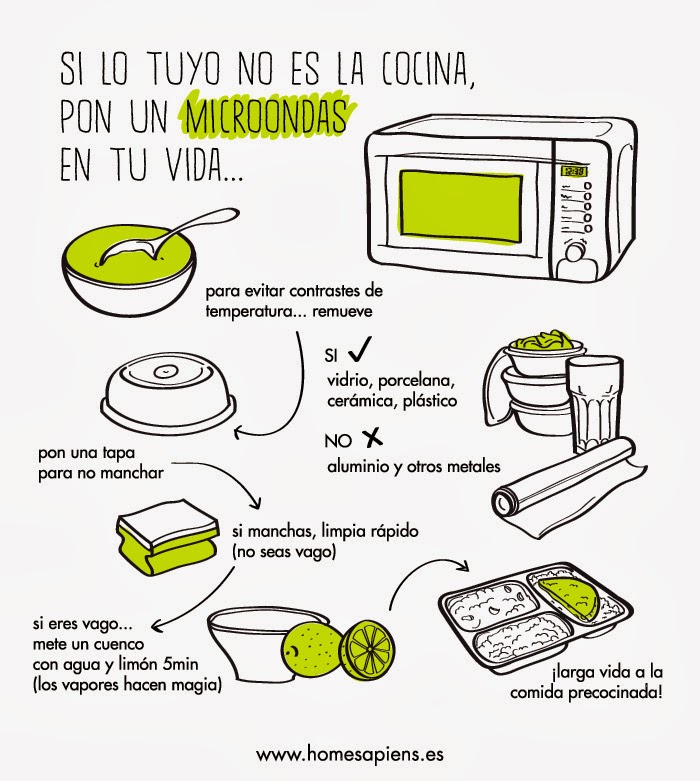 SI LO TUYO NO ES LA COCINA,
PON UN MICROONDAS
EN TU VIDA...

para evitar contrastes de temperatura... remueve

SI ✓
vidrio, porcelana, cerámica, plástico

NO ✗
aluminio y otros metales

pon una tapa para no manchar

si manchas, limpia rápido (no seas vago)

si eres vago... mete un cuenco con agua y limón 5min (los vapores hacen magia)

¡larga vida a la comida precocinada!

www.homesapiens.es