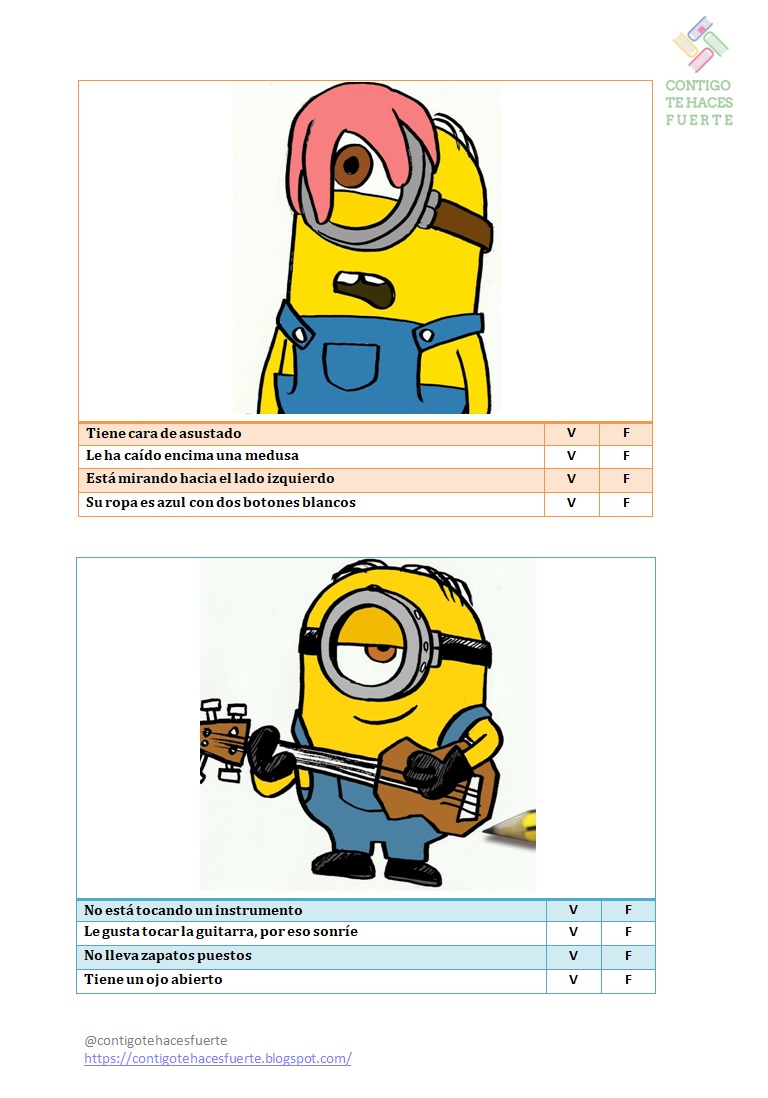 CONTIGO
TE HACES
FUERTE

| Tiene cara de asustado | V | F |
|---|---|---|
| Le ha caído encima una medusa | V | F |
| Está mirando hacia el lado izquierdo | V | F |
| Su ropa es azul con dos botones blancos | V | F |

| No está tocando un instrumento | V | F |
|---|---|---|
| Le gusta tocar la guitarra, por eso sonríe | V | F |
| No lleva zapatos puestos | V | F |
| Tiene un ojo abierto | V | F |

@contigotehacesfuerte
https://contigotehacesfuerte.blogspot.com/