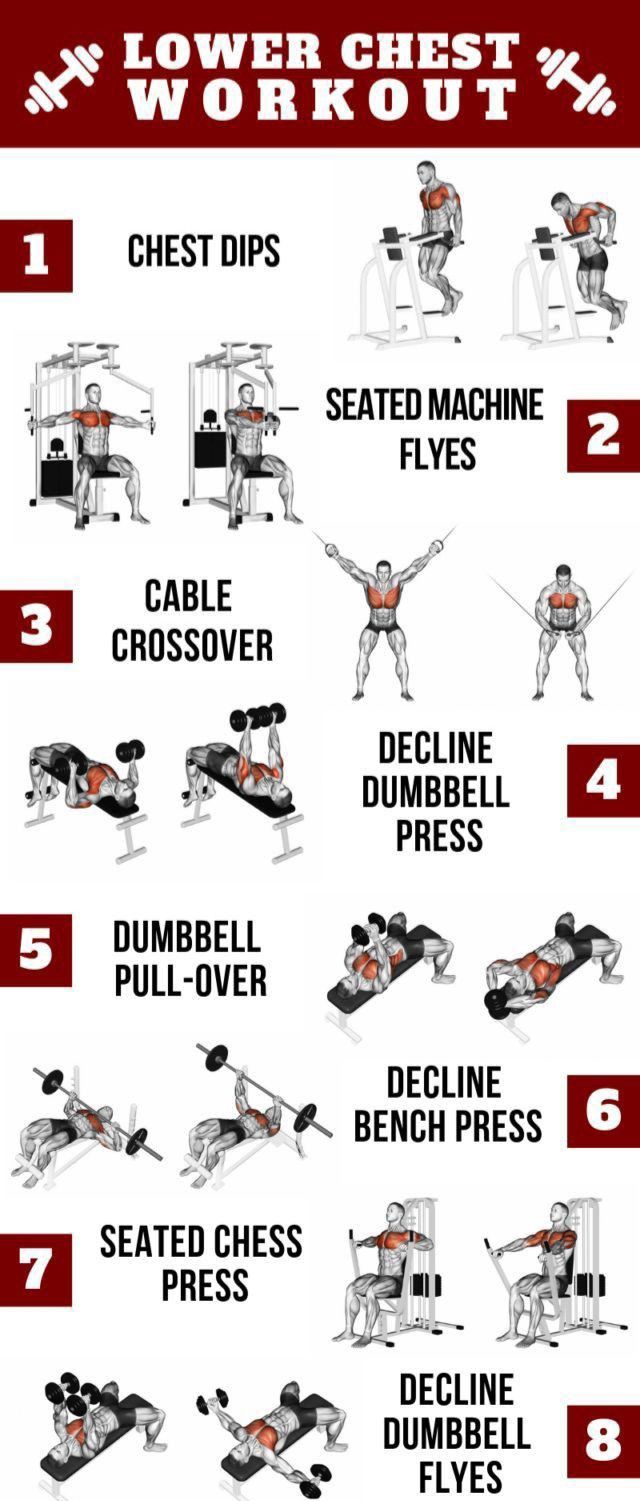 LOWER CHEST WORKOUT

1 CHEST DIPS

SEATED MACHINE FLYES 2

3 CABLE CROSSOVER

DECLINE DUMBBELL PRESS 4

5 DUMBBELL PULL-OVER

DECLINE BENCH PRESS 6

7 SEATED CHESS PRESS

DECLINE DUMBBELL FLYES 8