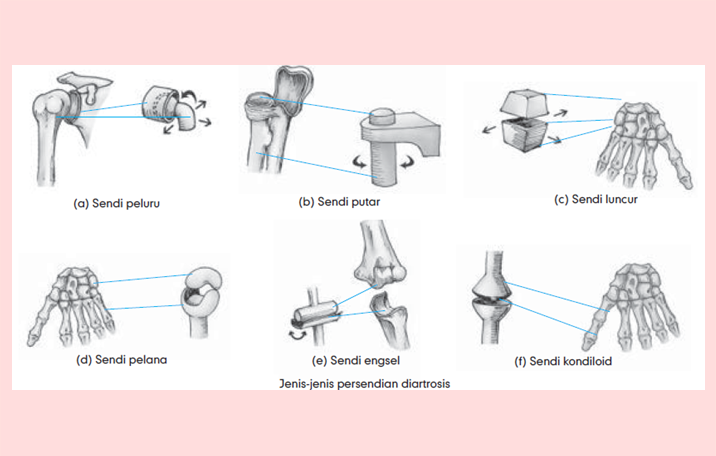 (a) Sendi peluru

(b) Sendi putar

(c) Sendi luncur

(d) Sendi pelana

(e) Sendi engsel

(f) Sendi kondiloid

Jenis-jenis persendian diartrosis