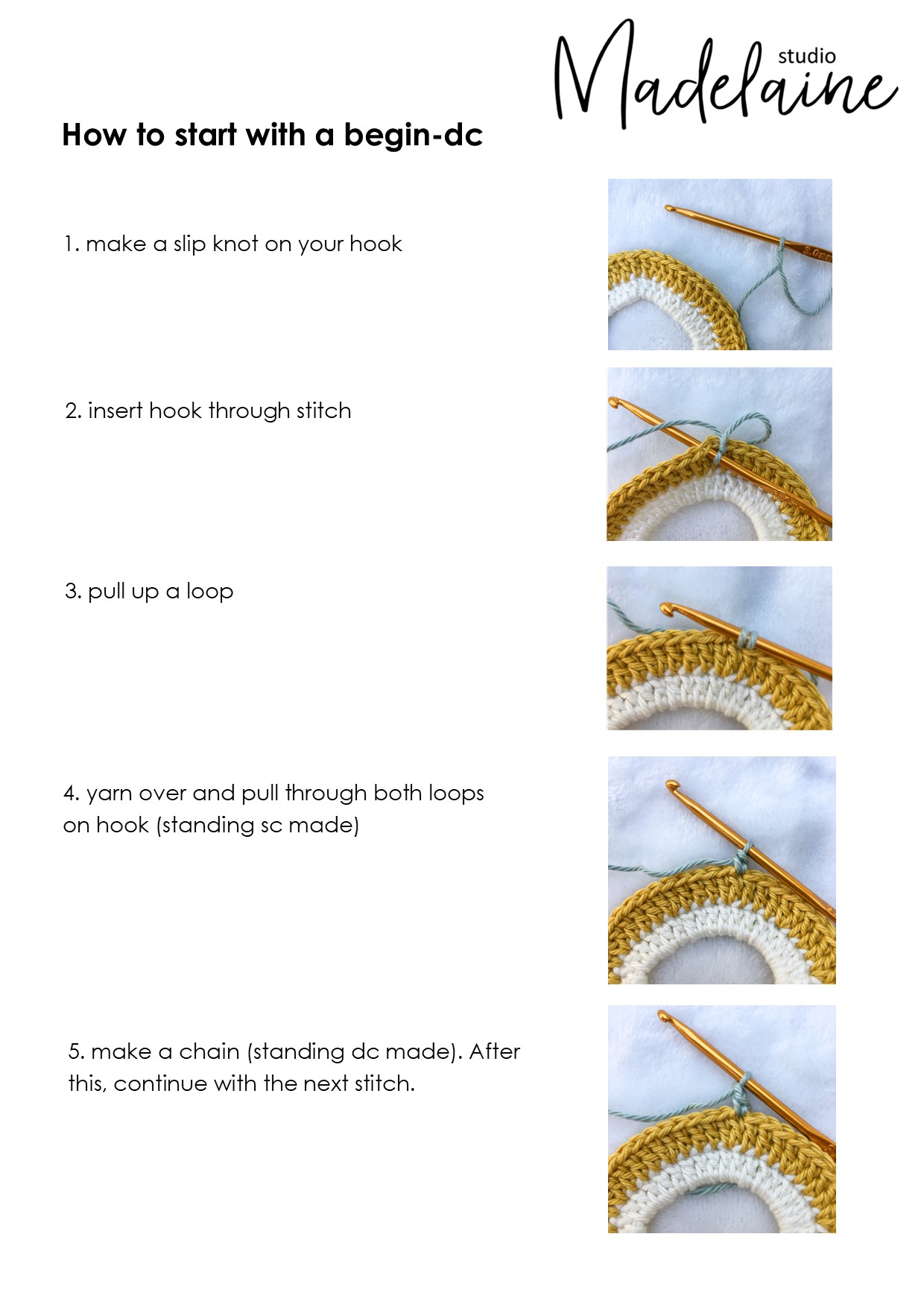 Madelaine studio

How to start with a begin-dc

1. make a slip knot on your hook

2. insert hook through stitch

3. pull up a loop

4. yarn over and pull through both loops on hook (standing sc made)

5. make a chain (standing dc made). After this, continue with the next stitch.