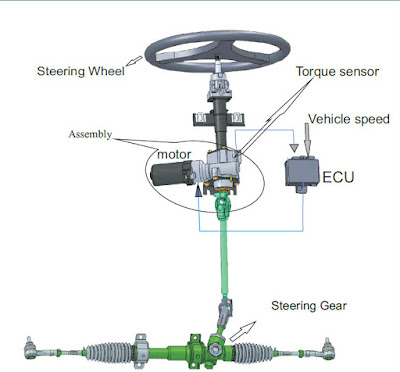 Steering Wheel

Torque sensor

Vehicle speed

Assembly

motor

ECU

Steering Gear