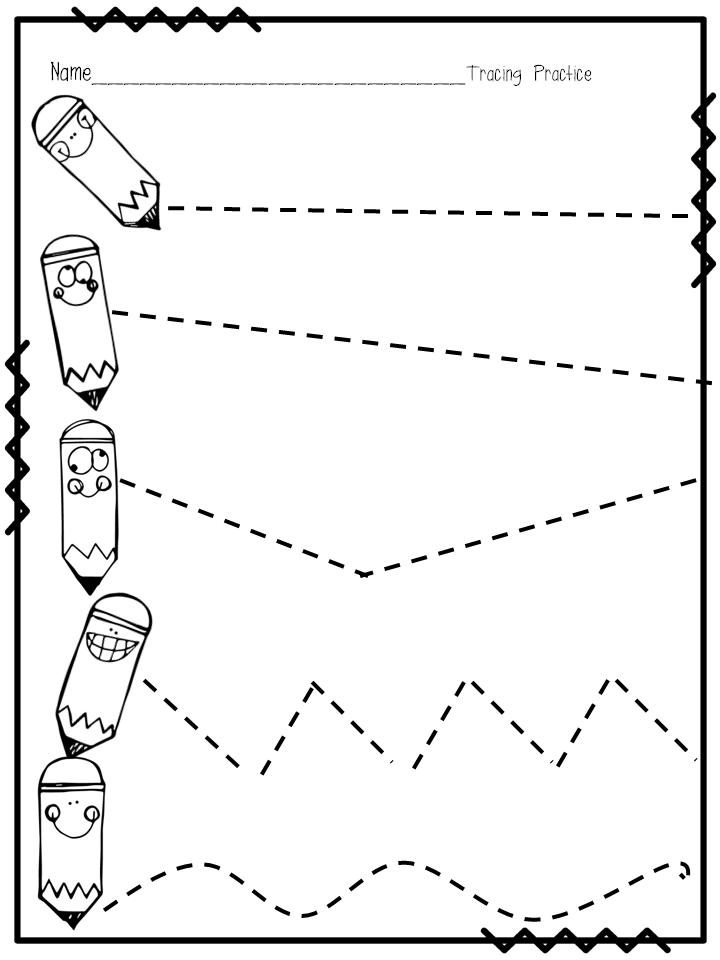 Name________________________________ Tracing Practice