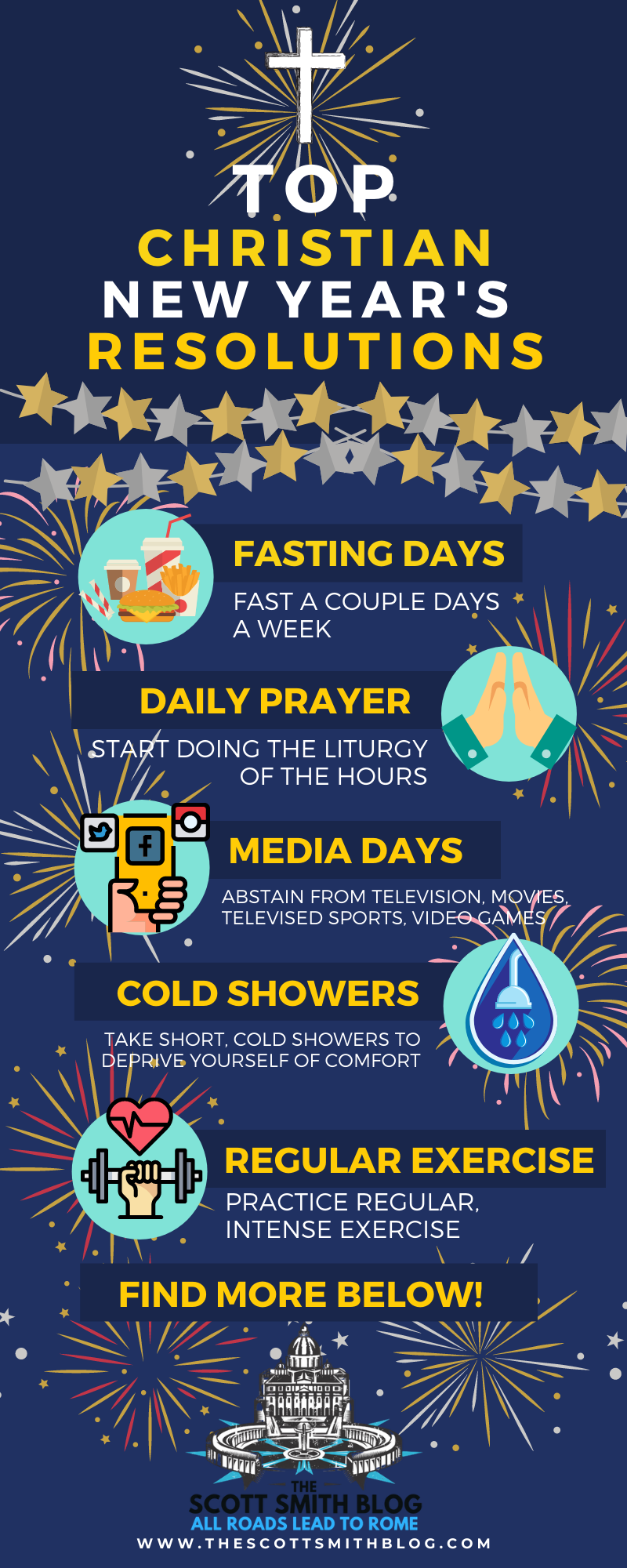 TOP
CHRISTIAN
NEW YEAR'S
RESOLUTIONS

FASTING DAYS
FAST A COUPLE DAYS A WEEK

DAILY PRAYER
START DOING THE LITURGY OF THE HOURS

MEDIA DAYS
ABSTAIN FROM TELEVISION, MOVIES, TELEVISED SPORTS, VIDEO GAMES

COLD SHOWERS
TAKE SHORT, COLD SHOWERS TO DEPRIVE YOURSELF OF COMFORT

REGULAR EXERCISE
PRACTICE REGULAR, INTENSE EXERCISE

FIND MORE BELOW!

THE
SCOTT SMITH BLOG
ALL ROADS LEAD TO ROME
WWW.THESCOTTSMITHBLOG.COM