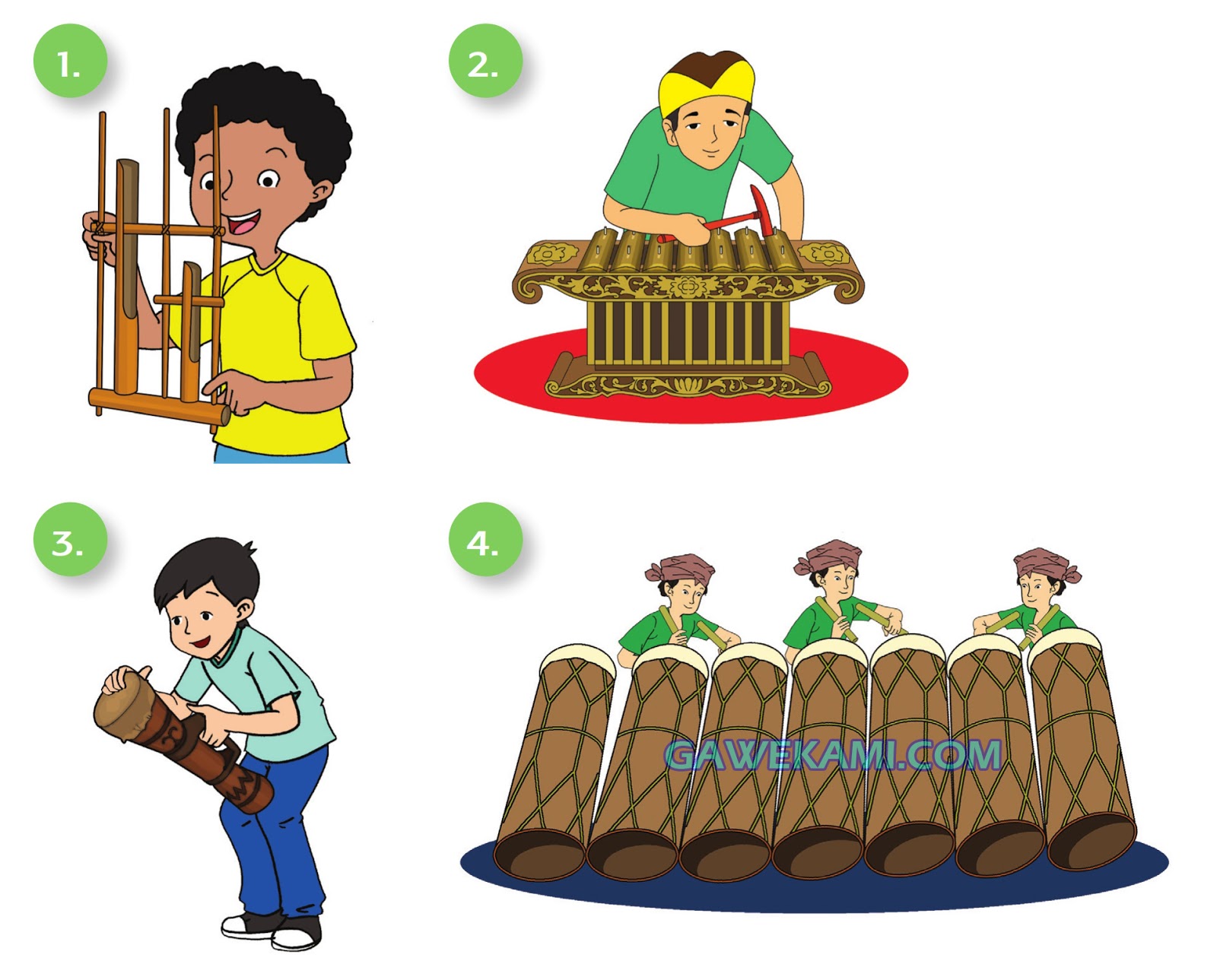 1.

2.

3.

4.

GAWEKAMI.COM