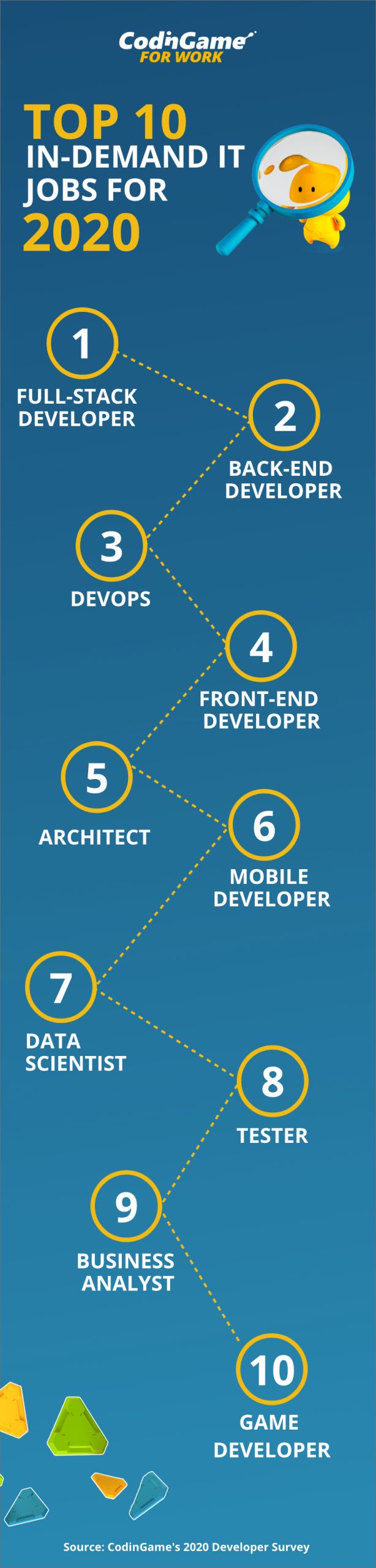 CodinGame FOR WORK

TOP 10 IN-DEMAND IT JOBS FOR 2020

1
FULL-STACK DEVELOPER

2
BACK-END DEVELOPER

3
DEVOPS

4
FRONT-END DEVELOPER

5
ARCHITECT

6
MOBILE DEVELOPER

7
DATA SCIENTIST

8
TESTER

9
BUSINESS ANALYST

10
GAME DEVELOPER

Source: CodinGame's 2020 Developer Survey