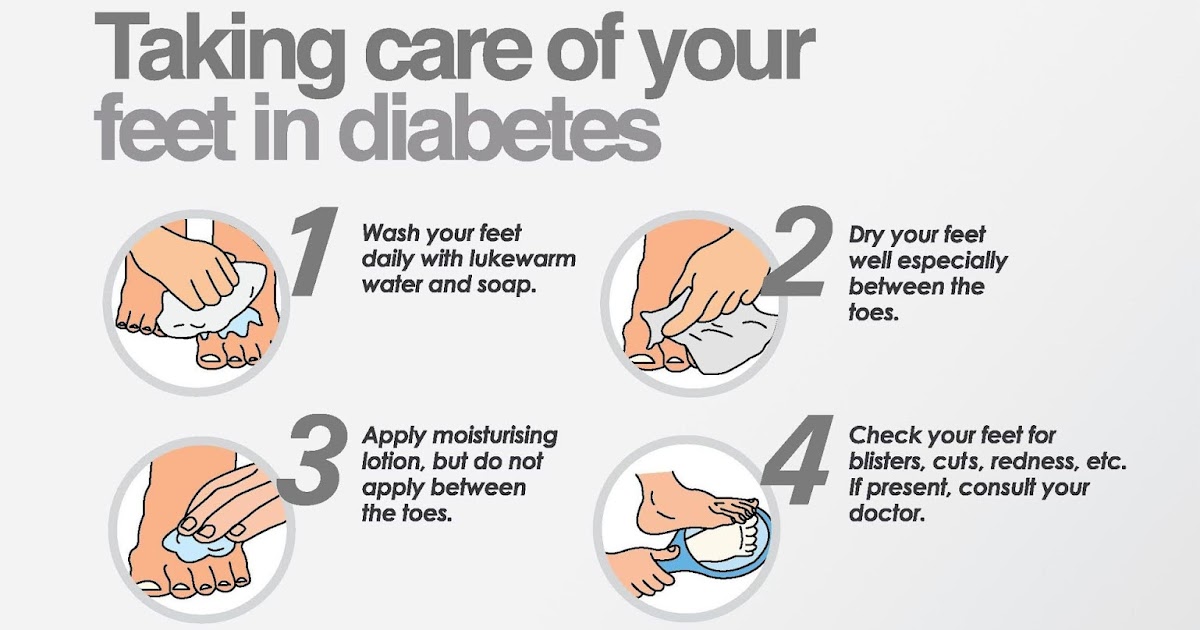 Taking care of your feet in diabetes

1 Wash your feet daily with lukewarm water and soap.

2 Dry your feet well especially between the toes.

3 Apply moisturising lotion, but do not apply between the toes.

4 Check your feet for blisters, cuts, redness, etc. If present, consult your doctor.