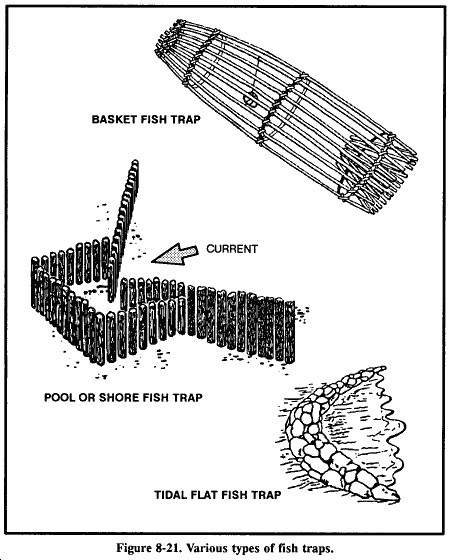 BASKET FISH TRAP

CURRENT

POOL OR SHORE FISH TRAP

TIDAL FLAT FISH TRAP

Figure 8-21. Various types of fish traps.