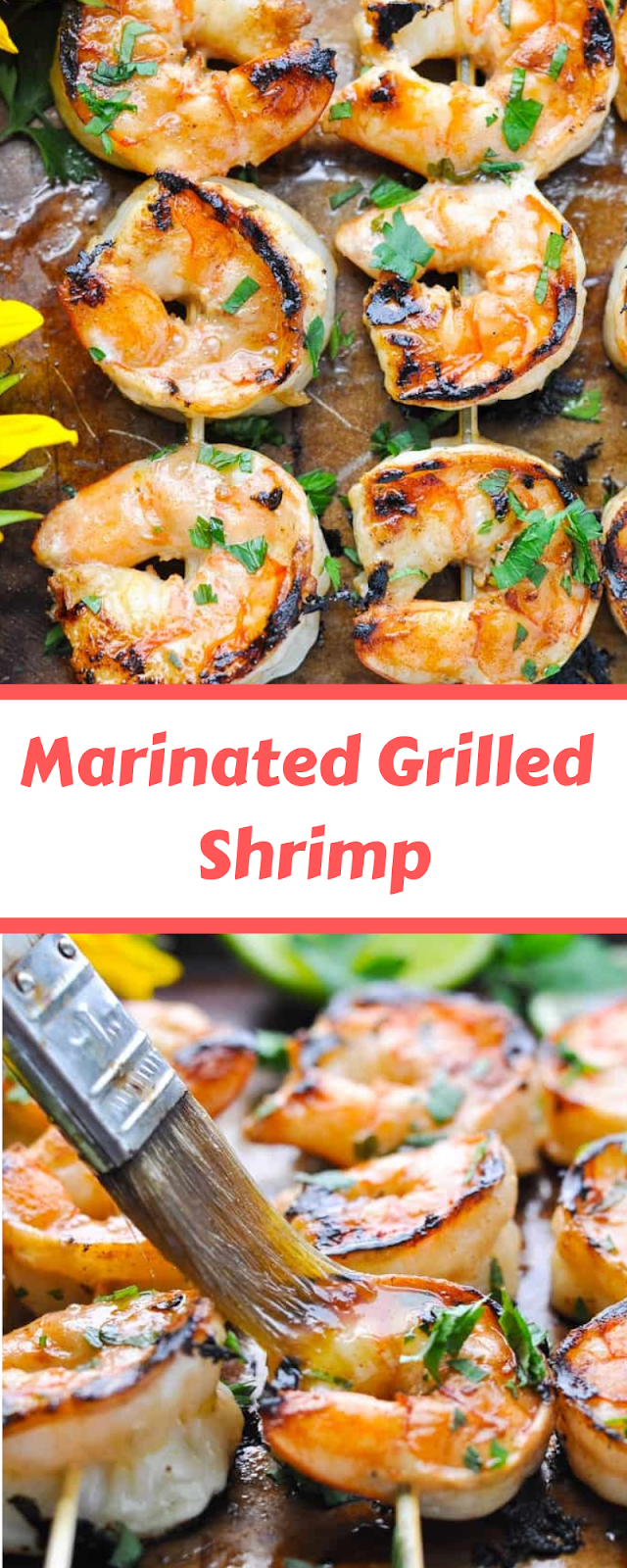 Marinated Grilled Shrimp