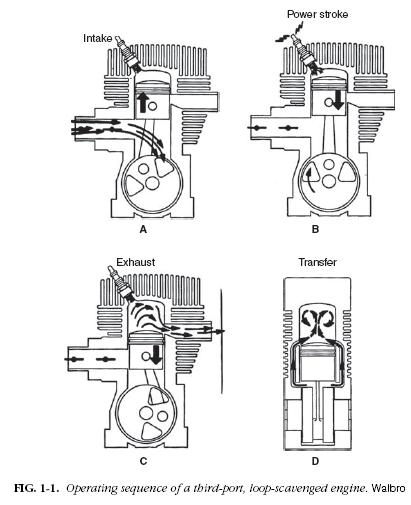 Intake

A

Power stroke

B

Exhaust

C

Transfer

D

FIG. 1-1. Operating sequence of a third-port, loop-scavenged engine. Walbro