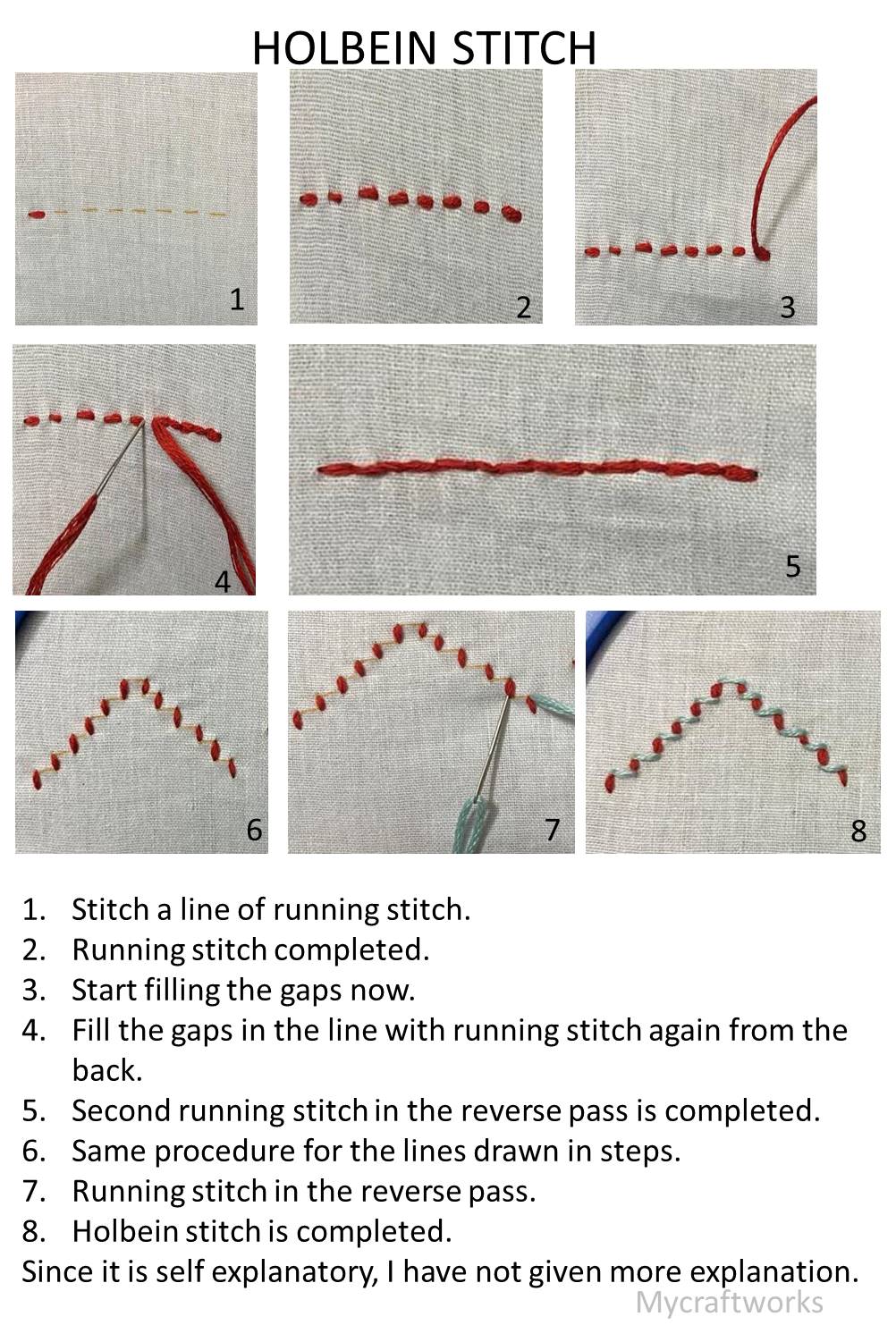 HOLBEIN STITCH

1

2

3

4

5

6

7

8

1. Stitch a line of running stitch.
2. Running stitch completed.
3. Start filling the gaps now.
4. Fill the gaps in the line with running stitch again from the back.
5. Second running stitch in the reverse pass is completed.
6. Same procedure for the lines drawn in steps.
7. Running stitch in the reverse pass.
8. Holbein stitch is completed.

Since it is self explanatory, I have not given more explanation.

Mycraftworks