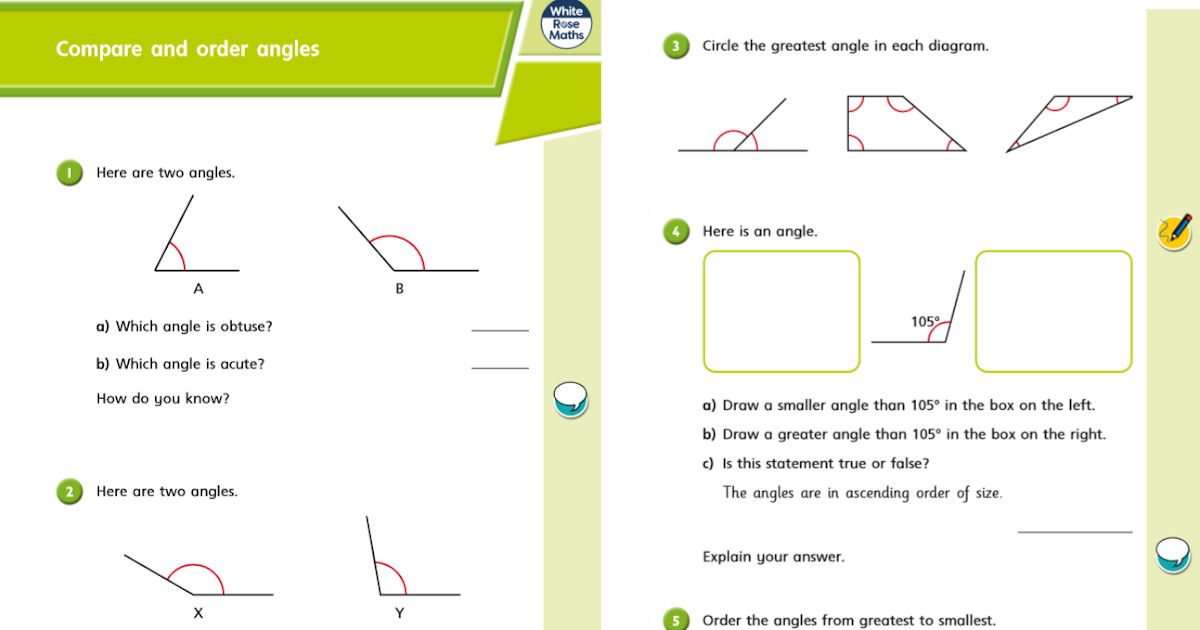 Compare and order angles

White Rose Maths

1 Here are two angles.

A

B

a) Which angle is obtuse?

b) Which angle is acute?

How do you know?

2 Here are two angles.

X

Y

3 Circle the greatest angle in each diagram.

4 Here is an angle.

105°

a) Draw a smaller angle than 105° in the box on the left.

b) Draw a greater angle than 105° in the box on the right.

c) Is this statement true or false?

The angles are in ascending order of size.

Explain your answer.

5 Order the angles from greatest to smallest.