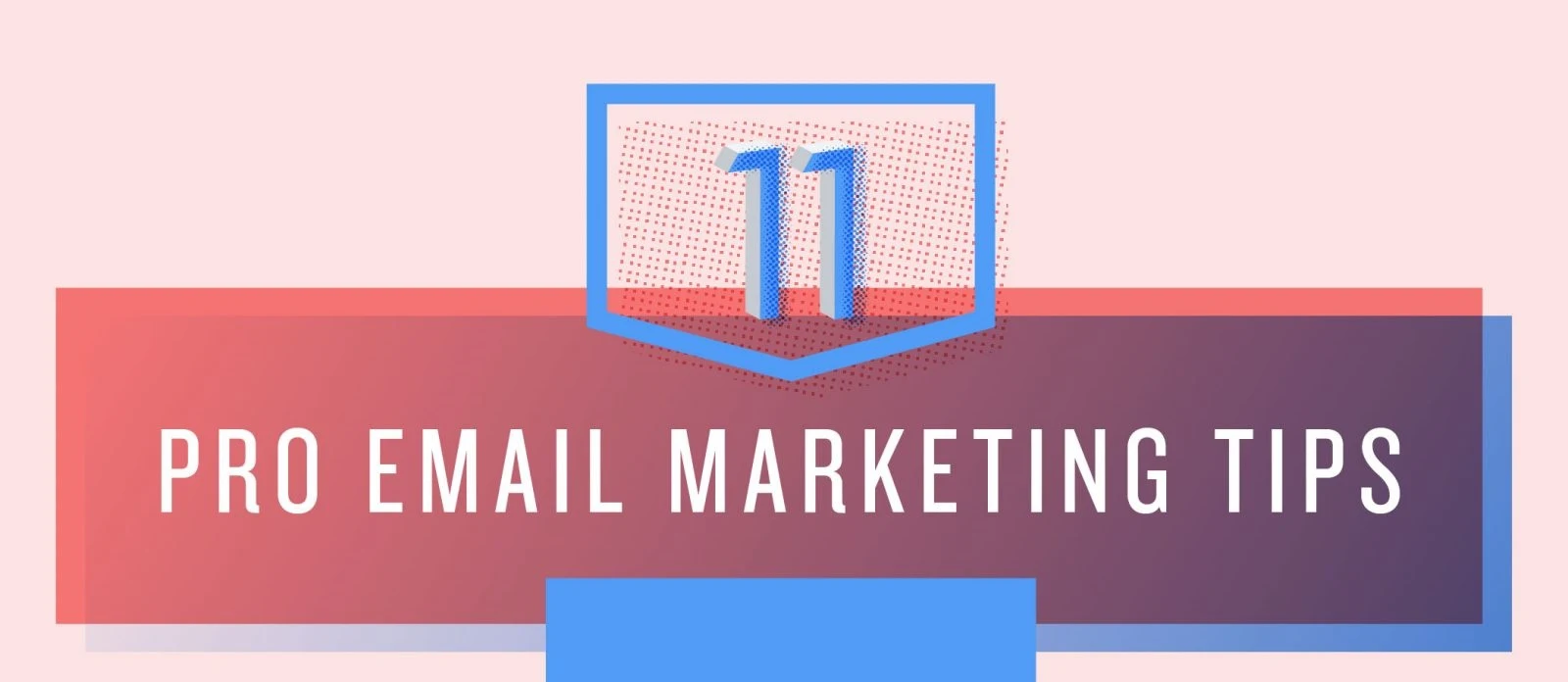 11

PRO EMAIL MARKETING TIPS