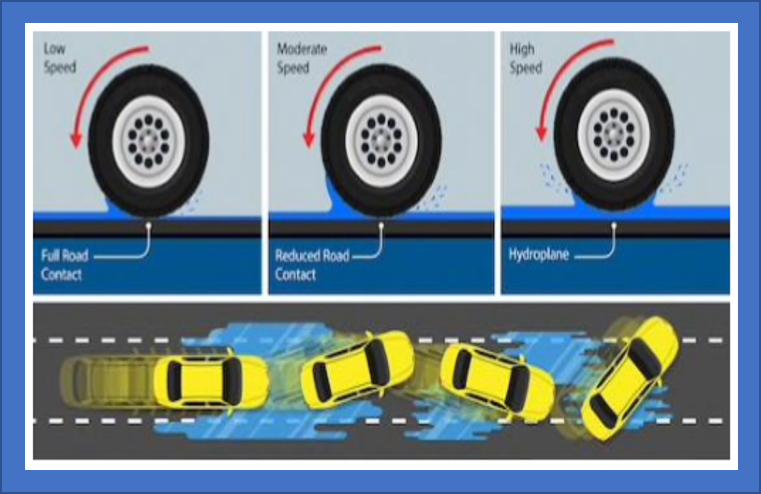 Low Speed

Full Road Contact

Moderate Speed

Reduced Road Contact

High Speed

Hydroplane