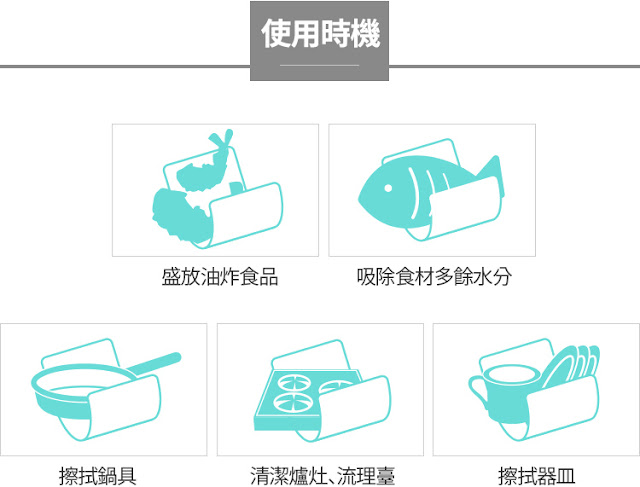 使用時機

盛放油炸食品

吸除食材多餘水分

擦拭鍋具

清潔爐灶、流理臺

擦拭器皿