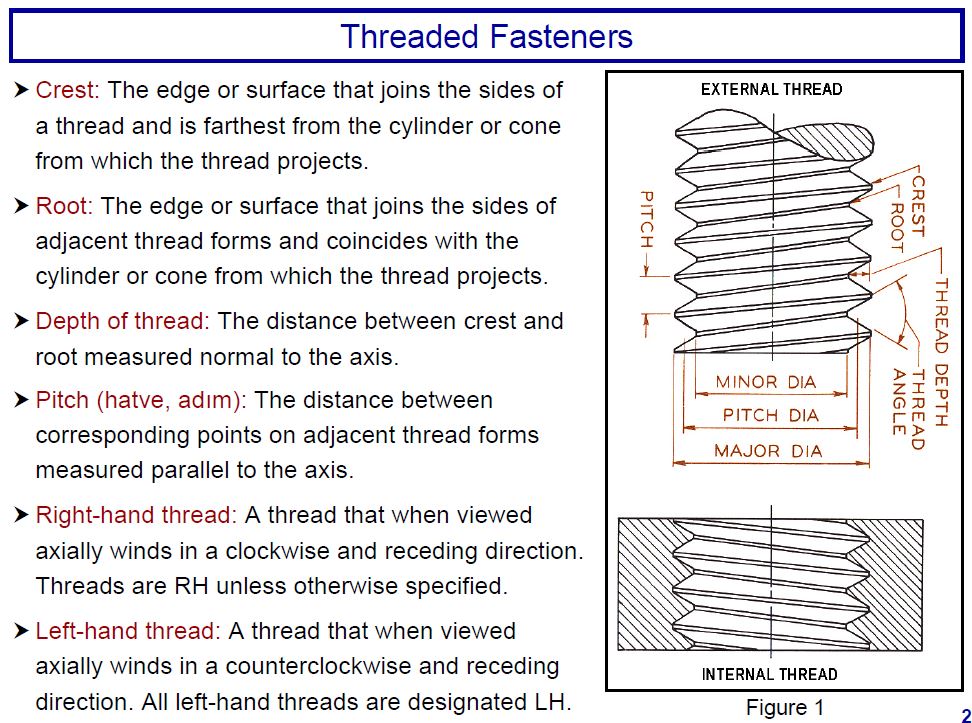 Threaded Fasteners

➤ Crest: The edge or surface that joins the sides of a thread and is farthest from the cylinder or cone from which the thread projects.

➤ Root: The edge or surface that joins the sides of adjacent thread forms and coincides with the cylinder or cone from which the thread projects.

➤ Depth of thread: The distance between crest and root measured normal to the axis.

➤ Pitch (hatve, adım): The distance between corresponding points on adjacent thread forms measured parallel to the axis.

➤ Right-hand thread: A thread that when viewed axially winds in a clockwise and receding direction. Threads are RH unless otherwise specified.

➤ Left-hand thread: A thread that when viewed axially winds in a counterclockwise and receding direction. All left-hand threads are designated LH.

EXTERNAL THREAD
PITCH
CREST
ROOT
THREAD DEPTH
THREAD ANGLE
MINOR DIA
PITCH DIA
MAJOR DIA
INTERNAL THREAD

Figure 1

2