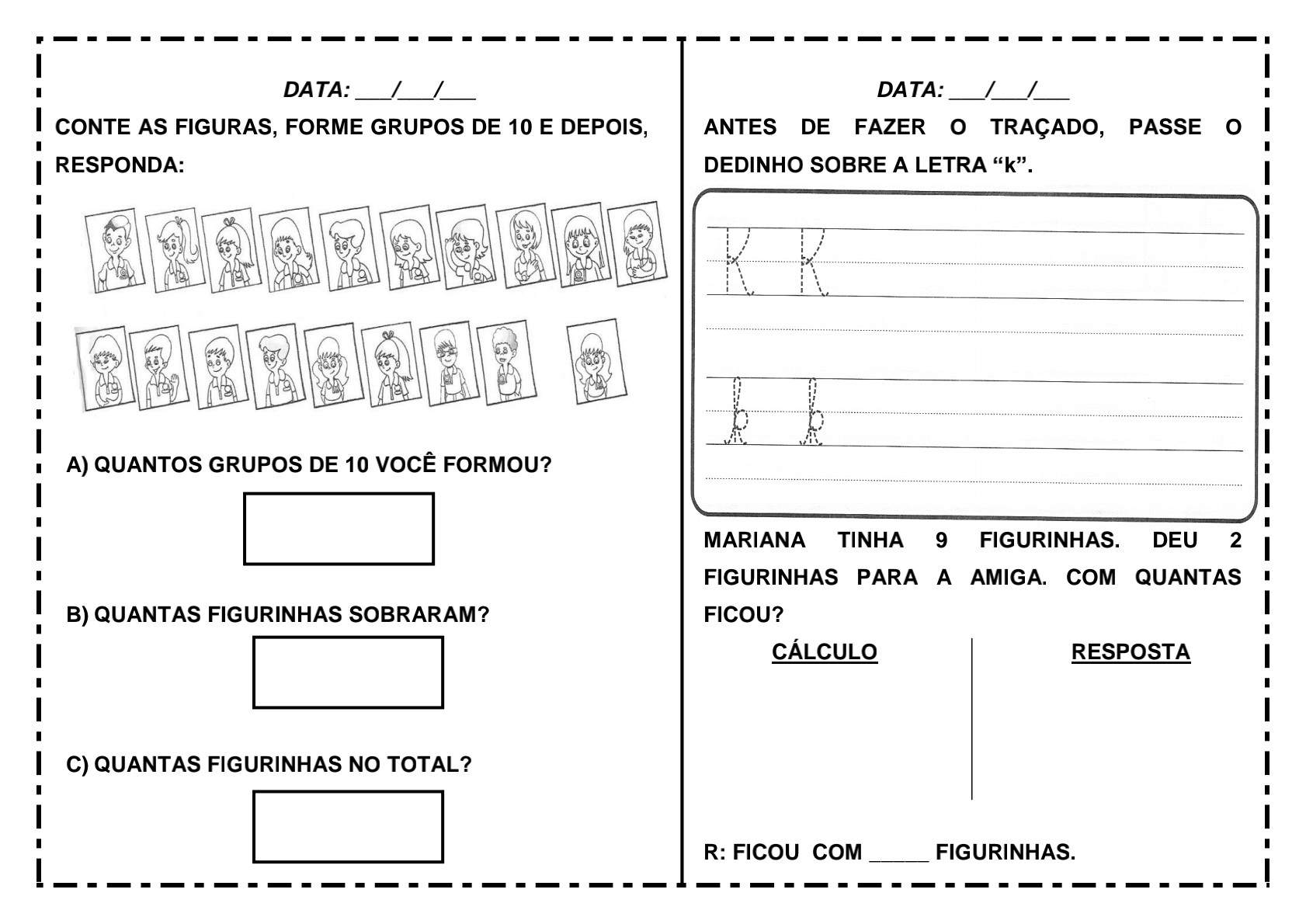 DATA: ___/___/___

CONTE AS FIGURAS, FORME GRUPOS DE 10 E DEPOIS, RESPONDA:

A) QUANTOS GRUPOS DE 10 VOCÊ FORMOU?

B) QUANTAS FIGURINHAS SOBRARAM?

C) QUANTAS FIGURINHAS NO TOTAL?

DATA: ___/___/___

ANTES DE FAZER O TRAÇADO, PASSE O DEDINHO SOBRE A LETRA “k”.

K K

k k

MARIANA TINHA 9 FIGURINHAS. DEU 2 FIGURINHAS PARA A AMIGA. COM QUANTAS FICOU?

CÁLCULO

RESPOSTA

R: FICOU COM _____ FIGURINHAS.