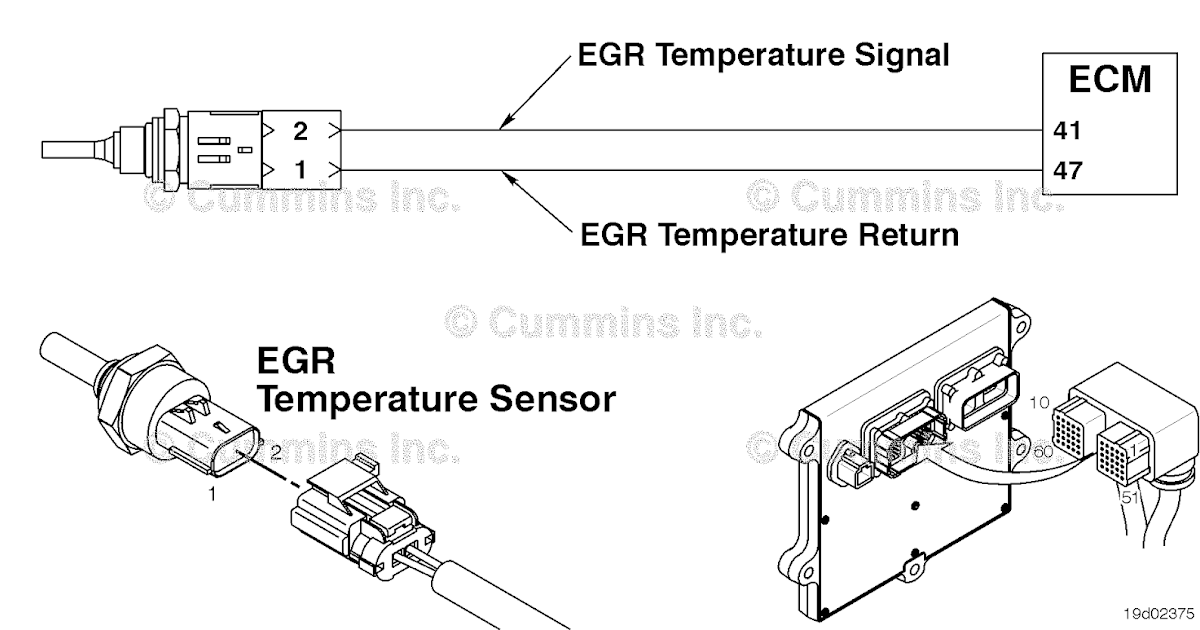 EGR Temperature Signal

ECM

2

1

41

47

© Cummins Inc.

© Cummins Inc.

EGR Temperature Return

© Cummins Inc.

EGR
Temperature Sensor

© Cummins Inc.

© Cummins Inc.

2

1

10

60

51

19d02375