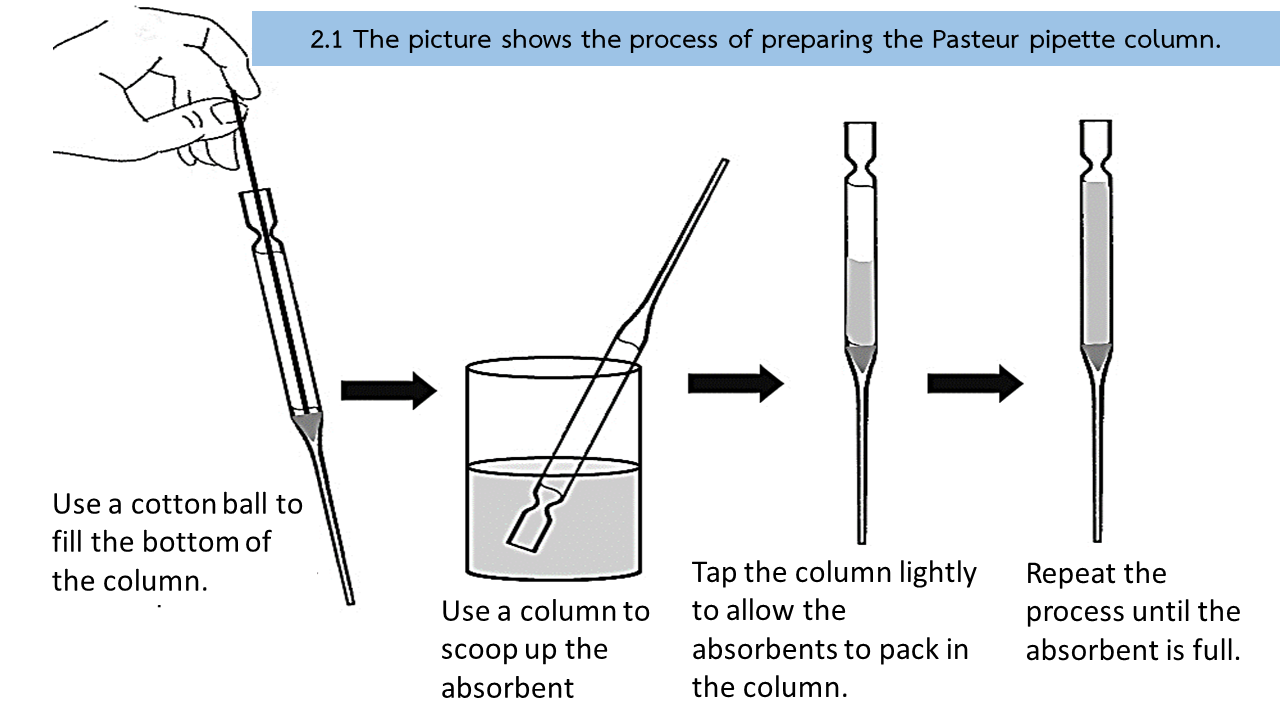 2.1 The picture shows the process of preparing the Pasteur pipette column.

Use a cotton ball to fill the bottom of the column.

Use a column to scoop up the absorbent

Tap the column lightly to allow the absorbents to pack in the column.

Repeat the process until the absorbent is full.