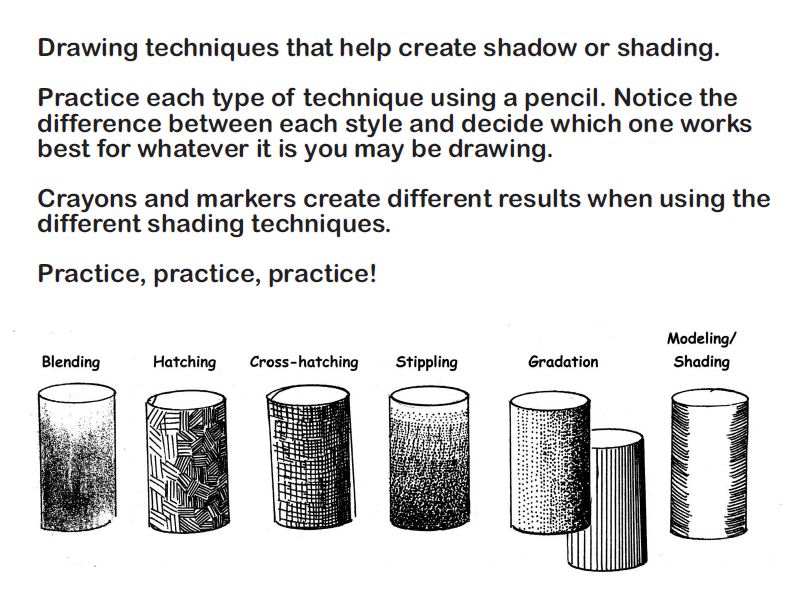 Drawing techniques that help create shadow or shading.

Practice each type of technique using a pencil. Notice the difference between each style and decide which one works best for whatever it is you may be drawing.

Crayons and markers create different results when using the different shading techniques.

Practice, practice, practice!

Blending

Hatching

Cross-hatching

Stippling

Gradation

Modeling/ Shading