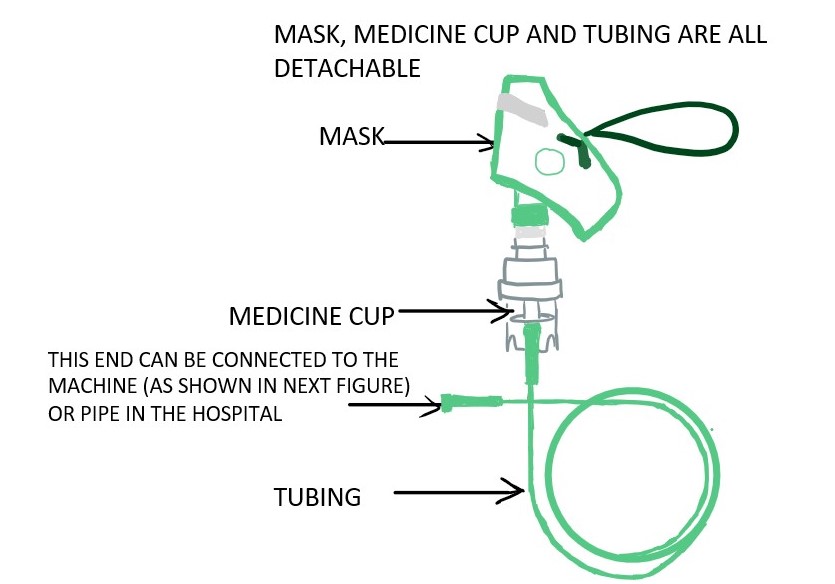 MASK, MEDICINE CUP AND TUBING ARE ALL DETACHABLE

MASK

MEDICINE CUP

THIS END CAN BE CONNECTED TO THE MACHINE (AS SHOWN IN NEXT FIGURE) OR PIPE IN THE HOSPITAL

TUBING