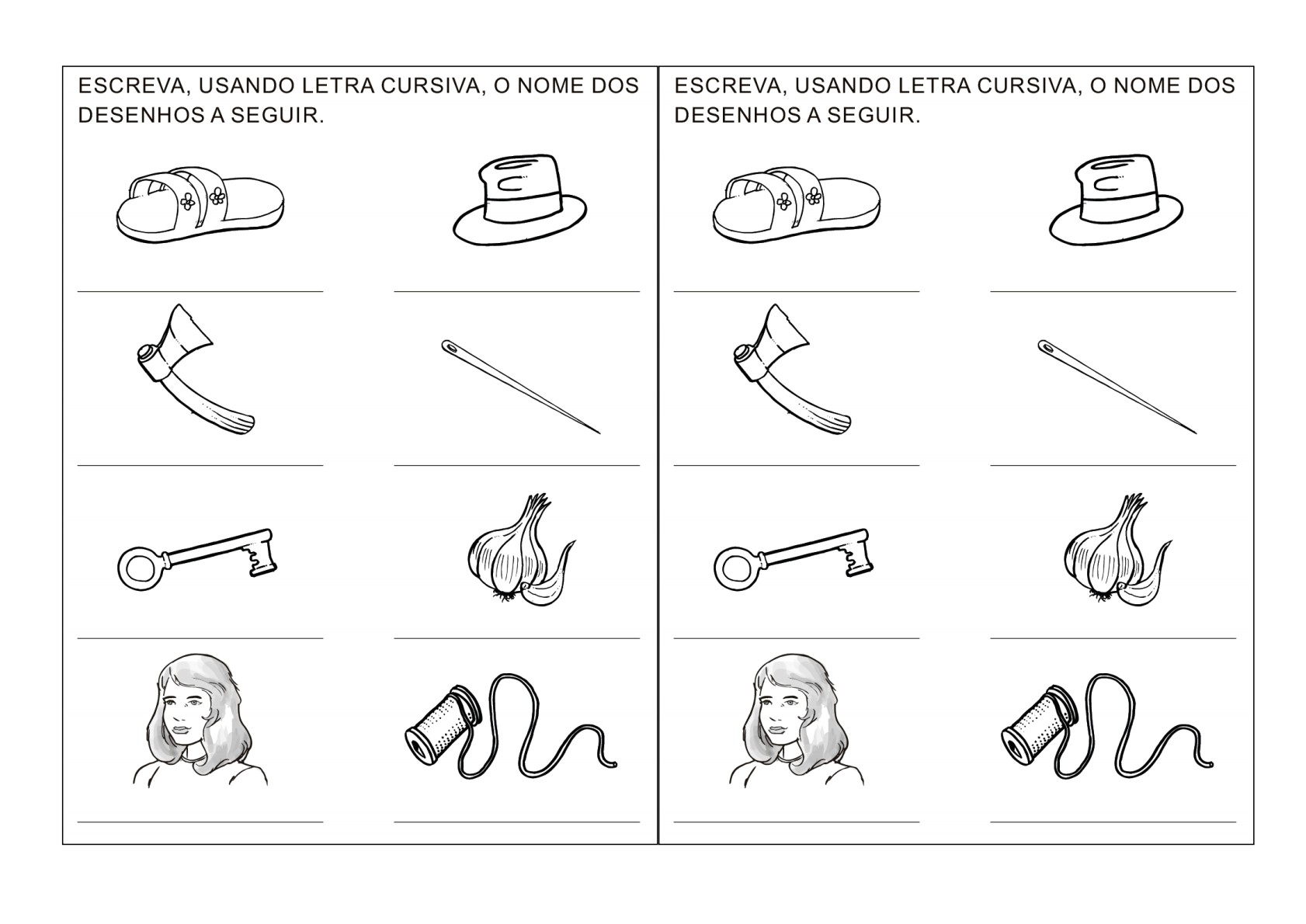 ESCREVA, USANDO LETRA CURSIVA, O NOME DOS DESENHOS A SEGUIR.

ESCREVA, USANDO LETRA CURSIVA, O NOME DOS DESENHOS A SEGUIR.