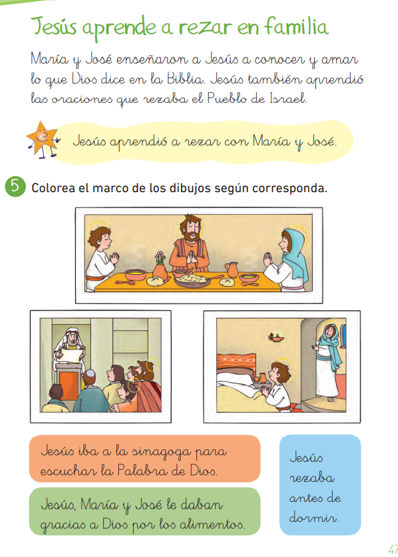 Jesús aprende a rezar en familia

María y José enseñaron a Jesús a conocer y amar lo que Dios dice en la Biblia. Jesús también aprendió las oraciones que rezaba el Pueblo de Israel.

Jesús aprendió a rezar con María y José.

5 Colorea el marco de los dibujos según corresponda.

Jesús iba a la sinagoga para escuchar la Palabra de Dios.

Jesús, María y José le daban gracias a Dios por los alimentos.

Jesús rezaba antes de dormir.

47