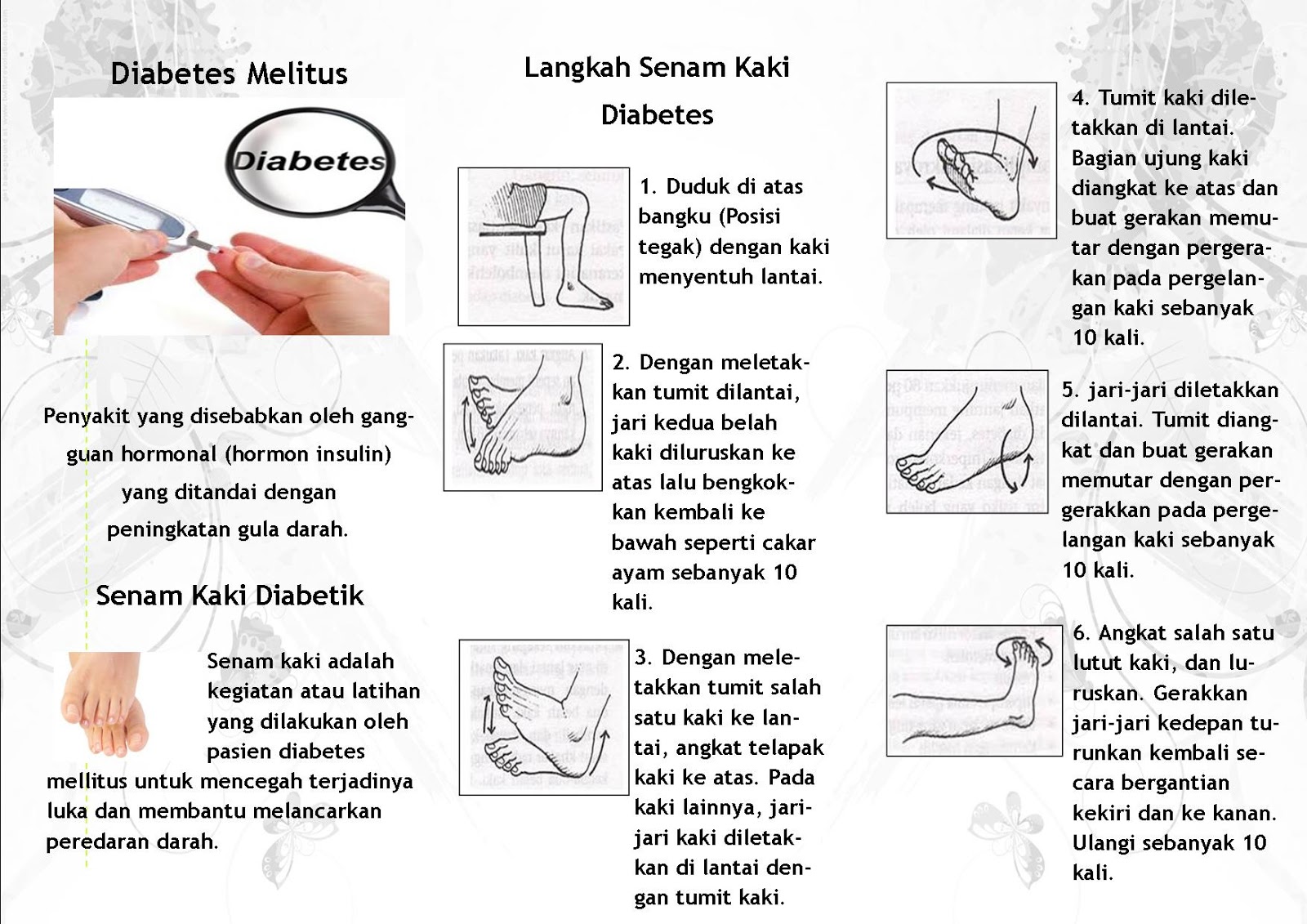 Diabetes Melitus

Diabetes

Penyakit yang disebabkan oleh gangguan hormonal (hormon insulin) yang ditandai dengan peningkatan gula darah.

Senam Kaki Diabetik

Senam kaki adalah kegiatan atau latihan yang dilakukan oleh pasien diabetes mellitus untuk mencegah terjadinya luka dan membantu melancarkan peredaran darah.

Langkah Senam Kaki Diabetes

1. Duduk di atas bangku (Posisi tegak) dengan kaki menyentuh lantai.

2. Dengan meletakkan tumit dilantai, jari kedua belah kaki diluruskan ke atas lalu bengkokkan kembali ke bawah seperti cakar ayam sebanyak 10 kali.

3. Dengan meletakkan tumit salah satu kaki ke lantai, angkat telapak kaki ke atas. Pada kaki lainnya, jari-jari kaki diletakkan di lantai dengan tumit kaki.

4. Tumit kaki diletakkan di lantai. Bagian ujung kaki diangkat ke atas dan buat gerakan memutar dengan pergerakan pada pergelangan kaki sebanyak 10 kali.

5. jari-jari diletakkan dilantai. Tumit diangkat dan buat gerakan memutar dengan pergerakkan pada pergelangan kaki sebanyak 10 kali.

6. Angkat salah satu lutut kaki, dan luruskan. Gerakkan jari-jari kedepan turunkan kembali secara bergantian kekiri dan ke kanan. Ulangi sebanyak 10 kali.