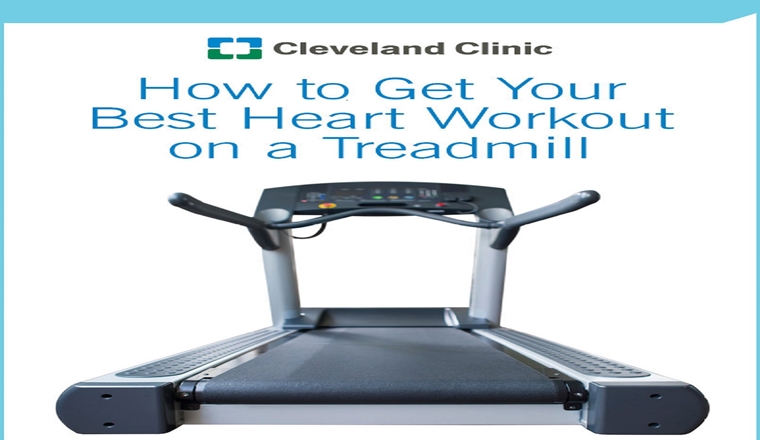 Cleveland Clinic

How to Get Your Best Heart Workout on a Treadmill