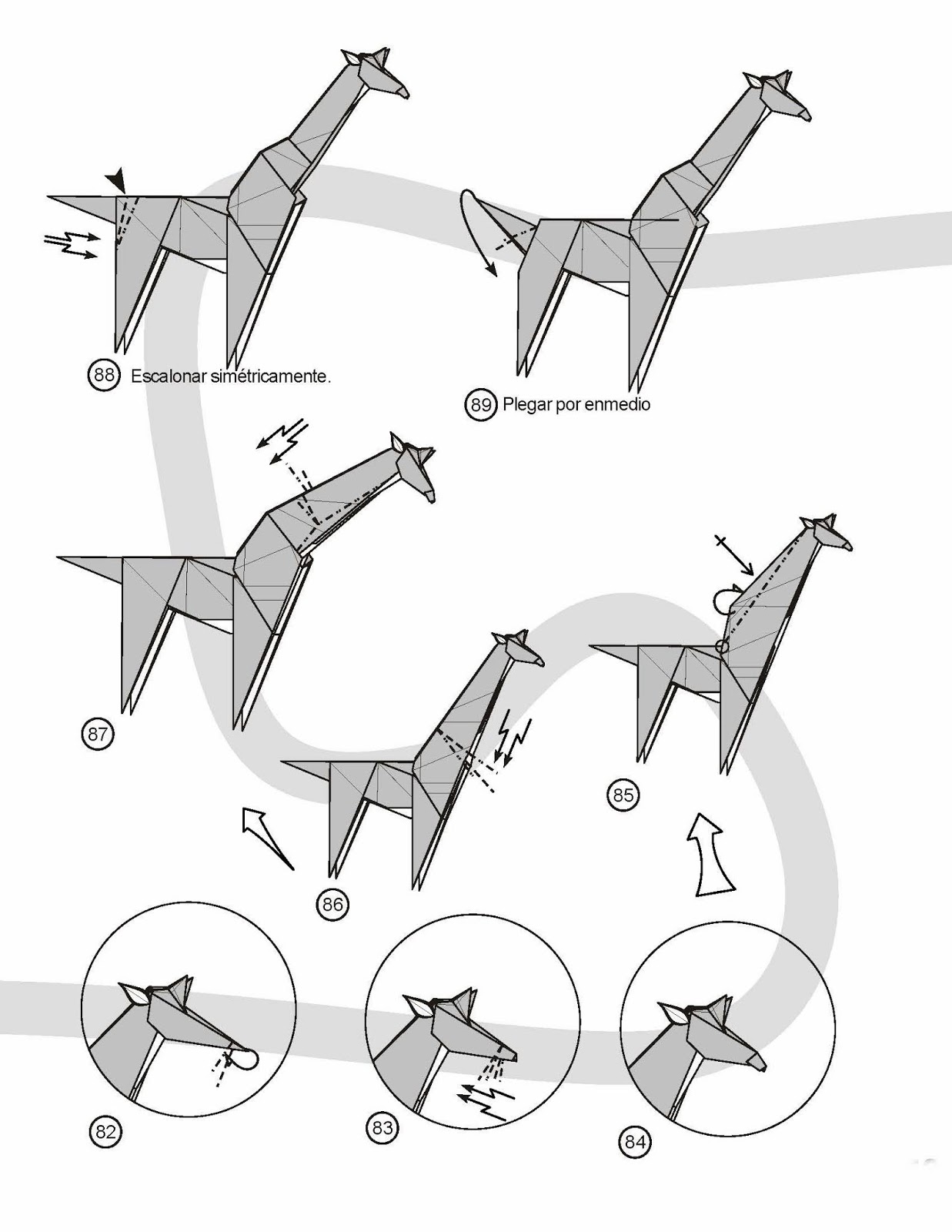 88 Escalonar simétricamente.

89 Plegar por enmedio

87

85

86

82

83

84