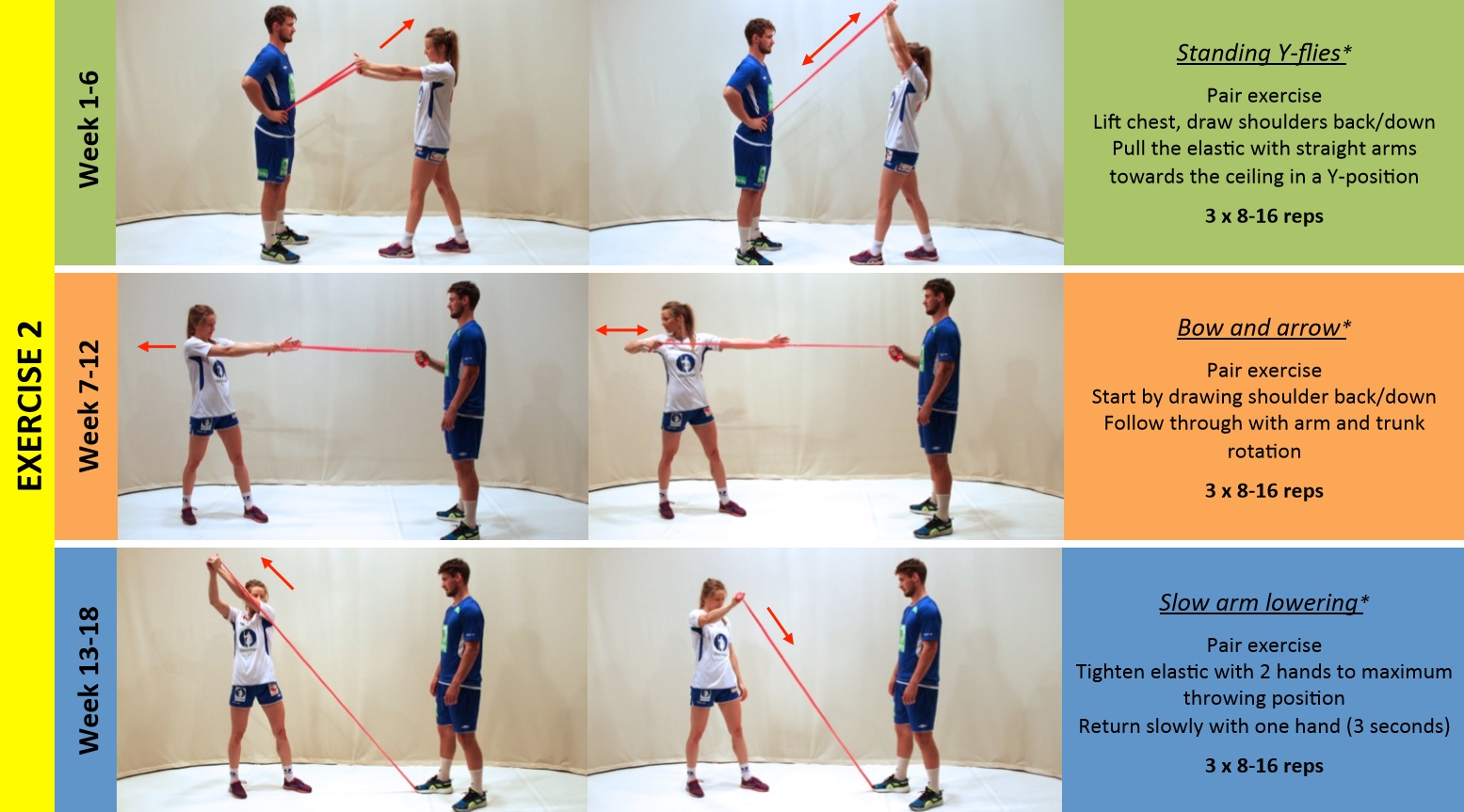 EXERCISE 2

Week 1-6

Standing Y-flies*

Pair exercise
Lift chest, draw shoulders back/down
Pull the elastic with straight arms towards the ceiling in a Y-position

3 x 8-16 reps

Week 7-12

Bow and arrow*

Pair exercise
Start by drawing shoulder back/down
Follow through with arm and trunk rotation

3 x 8-16 reps

Week 13-18

Slow arm lowering*

Pair exercise
Tighten elastic with 2 hands to maximum throwing position
Return slowly with one hand (3 seconds)

3 x 8-16 reps