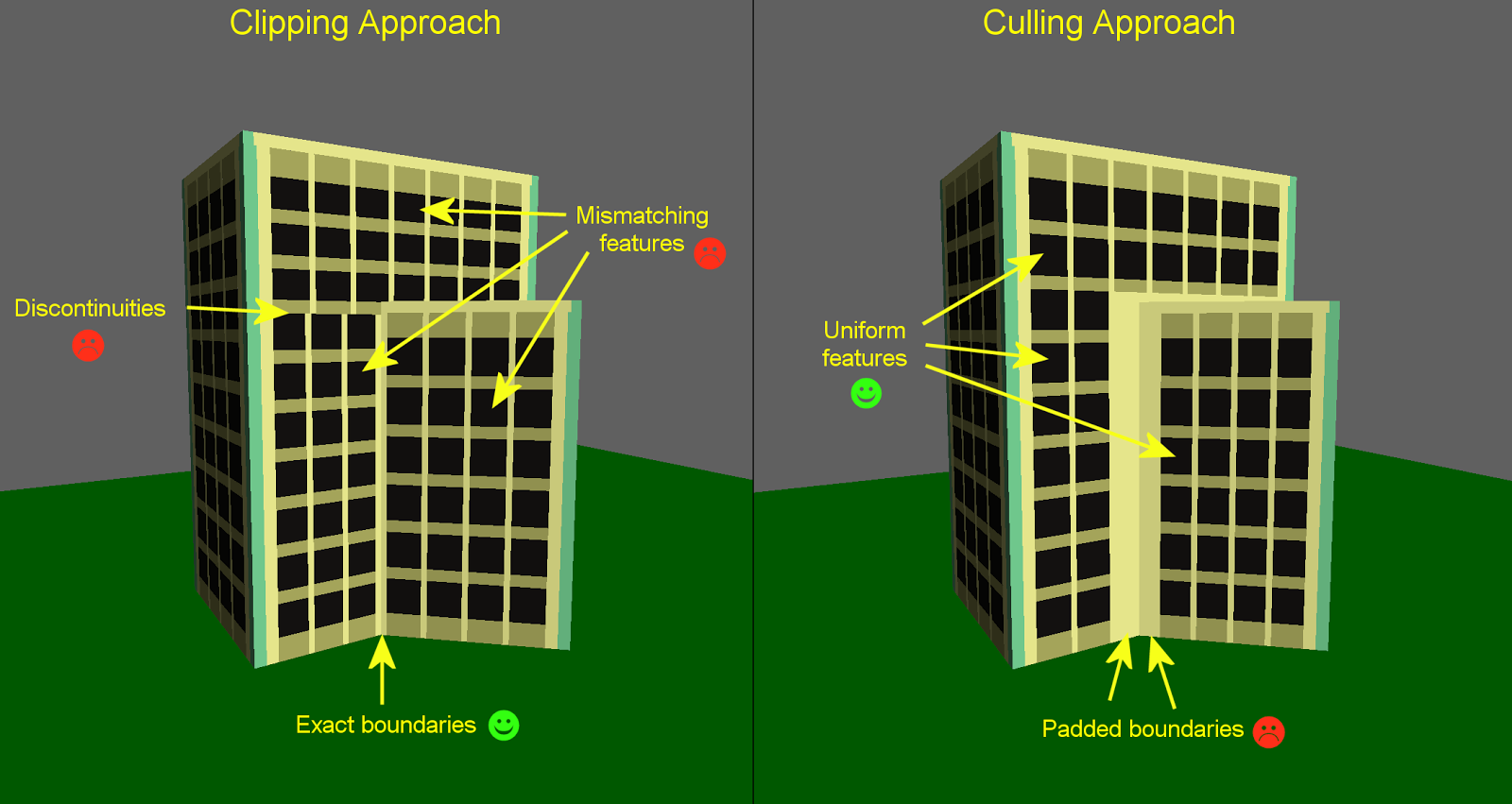 Clipping Approach

Mismatching features

Discontinuities

Exact boundaries

Culling Approach

Uniform features

Padded boundaries