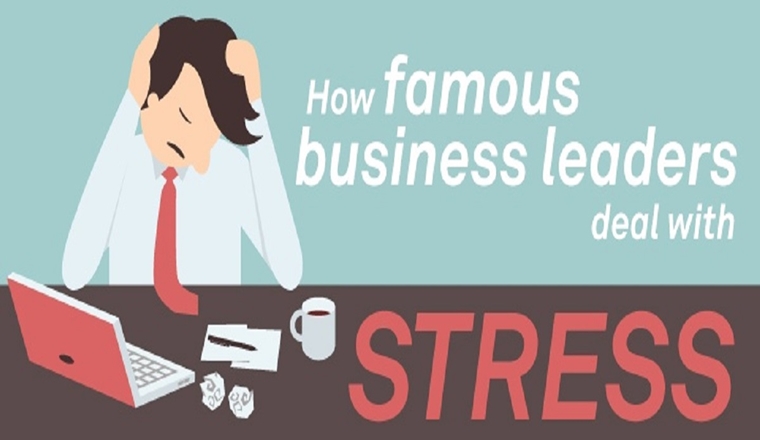 How famous business leaders deal with

STRESS