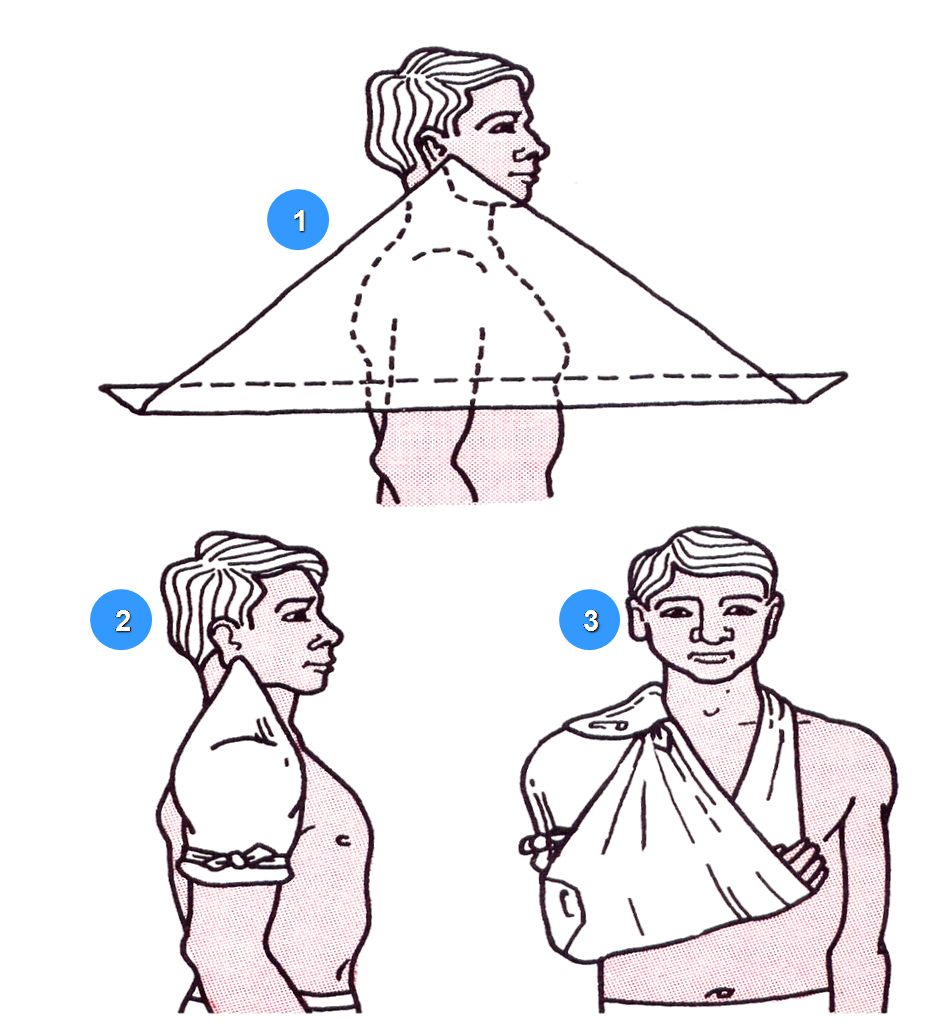 1

2

3