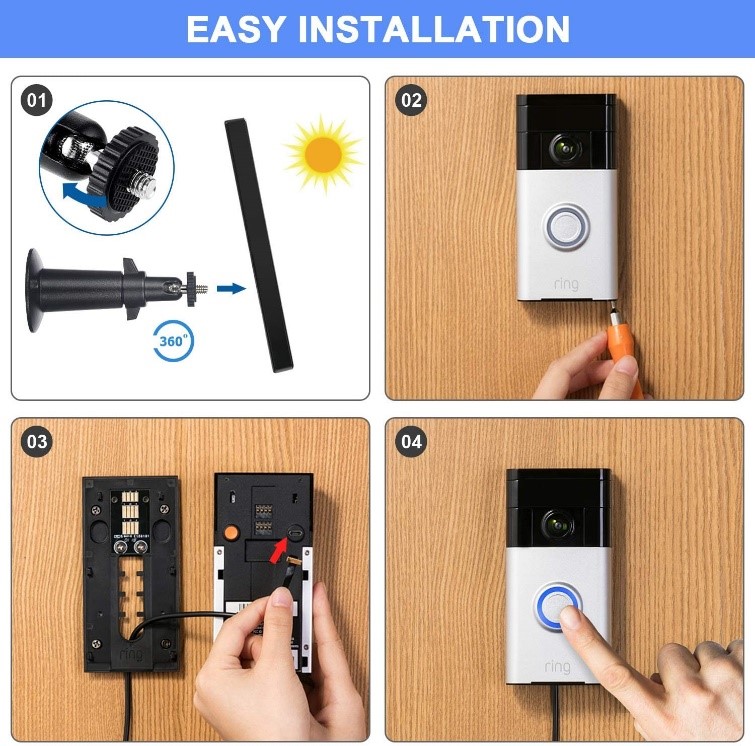 EASY INSTALLATION

01

360°

02

ring

03

ring

04

ring