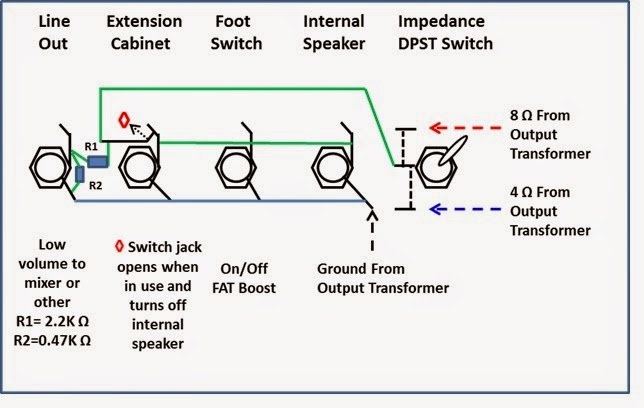 Line Out

Extension Cabinet

Foot Switch

Internal Speaker

Impedance DPST Switch

R1

R2

8 Ω From Output Transformer

4 Ω From Output Transformer

Low volume to mixer or other
R1= 2.2K Ω
R2=0.47K Ω

◊ Switch jack opens when in use and turns off internal speaker

On/Off FAT Boost

Ground From Output Transformer