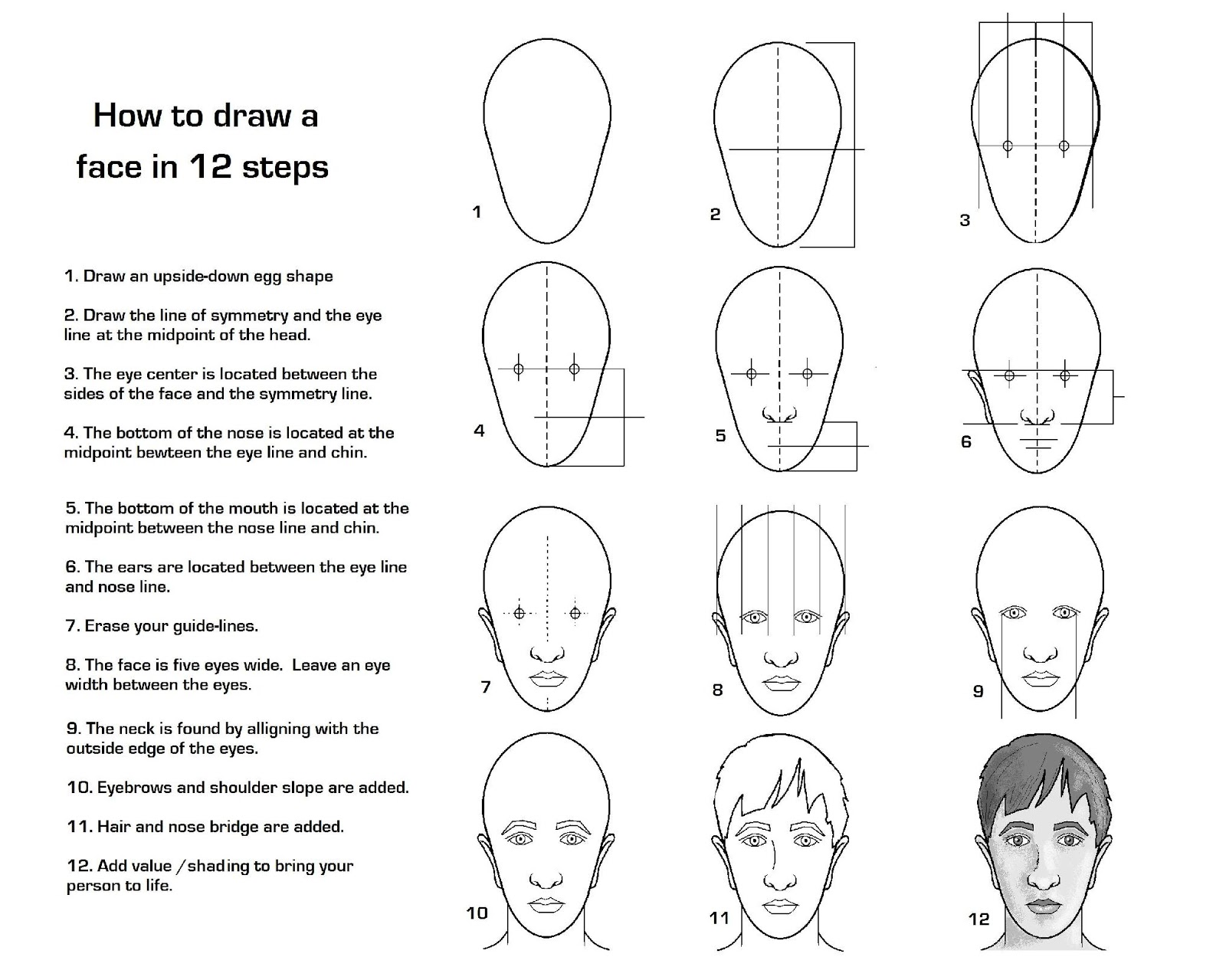 How to draw a face in 12 steps

1. Draw an upside-down egg shape

2. Draw the line of symmetry and the eye line at the midpoint of the head.

3. The eye center is located between the sides of the face and the symmetry line.

4. The bottom of the nose is located at the midpoint bewteen the eye line and chin.

5. The bottom of the mouth is located at the midpoint between the nose line and chin.

6. The ears are located between the eye line and nose line.

7. Erase your guide-lines.

8. The face is five eyes wide. Leave an eye width between the eyes.

9. The neck is found by alligning with the outside edge of the eyes.

10. Eyebrows and shoulder slope are added.

11. Hair and nose bridge are added.

12. Add value /shading to bring your person to life.

1

2

3

4

5

6

7

8

9

10

11

12