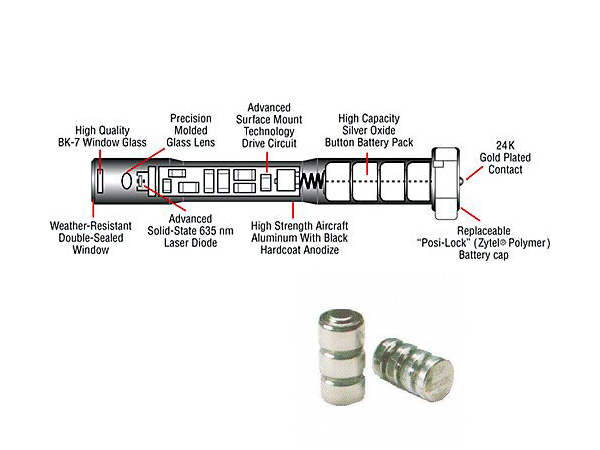 High Quality
BK-7 Window Glass

Precision
Molded
Glass Lens

Advanced
Surface Mount
Technology
Drive Circuit

High Capacity
Silver Oxide
Button Battery Pack

24K
Gold Plated
Contact

Weather-Resistant
Double-Sealed
Window

Advanced
Solid-State 635 nm
Laser Diode

High Strength Aircraft
Aluminum With Black
Hardcoat Anodize

Replaceable
"Posi-Lock" (Zytel® Polymer)
Battery cap