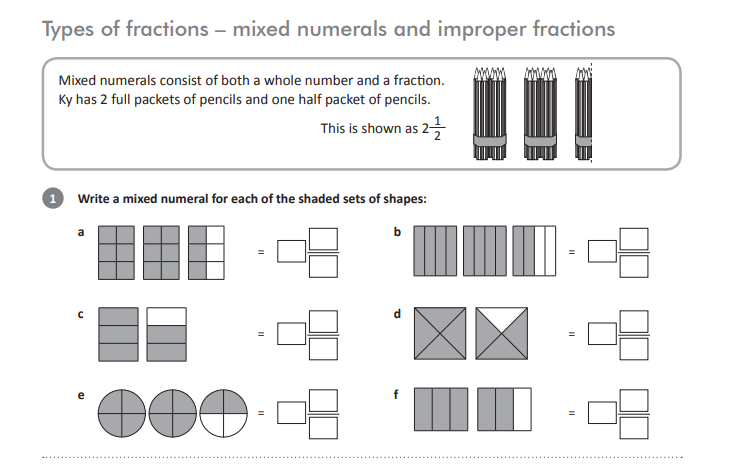 Types of fractions – mixed numerals and improper fractions

Mixed numerals consist of both a whole number and a fraction. Ky has 2 full packets of pencils and one half packet of pencils.

This is shown as $2\frac{1}{2}$

1 Write a mixed numeral for each of the shaded sets of shapes:

a =

b =

c =

d =

e =

f =