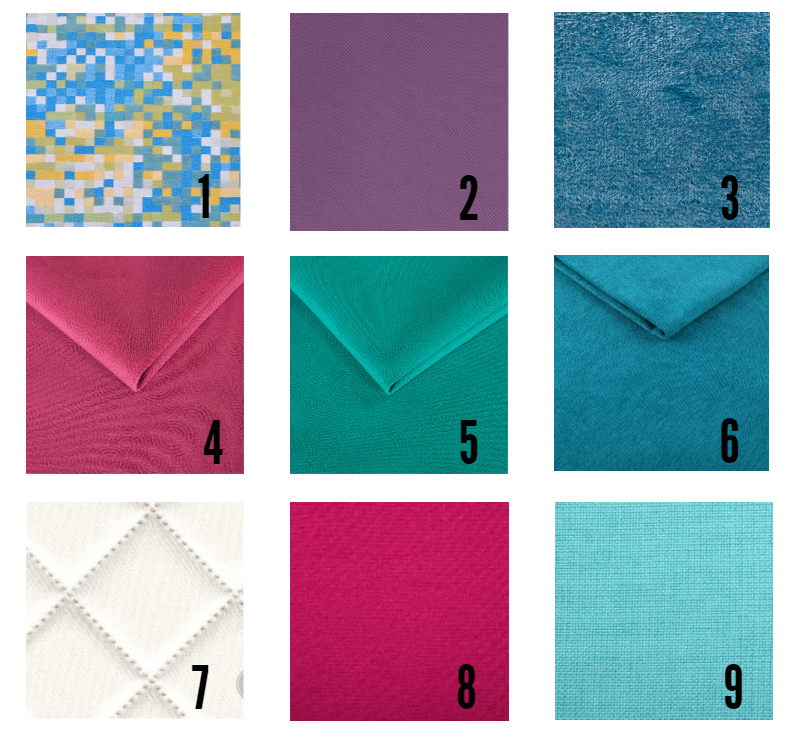 1

2

3

4

5

6

7

8

9