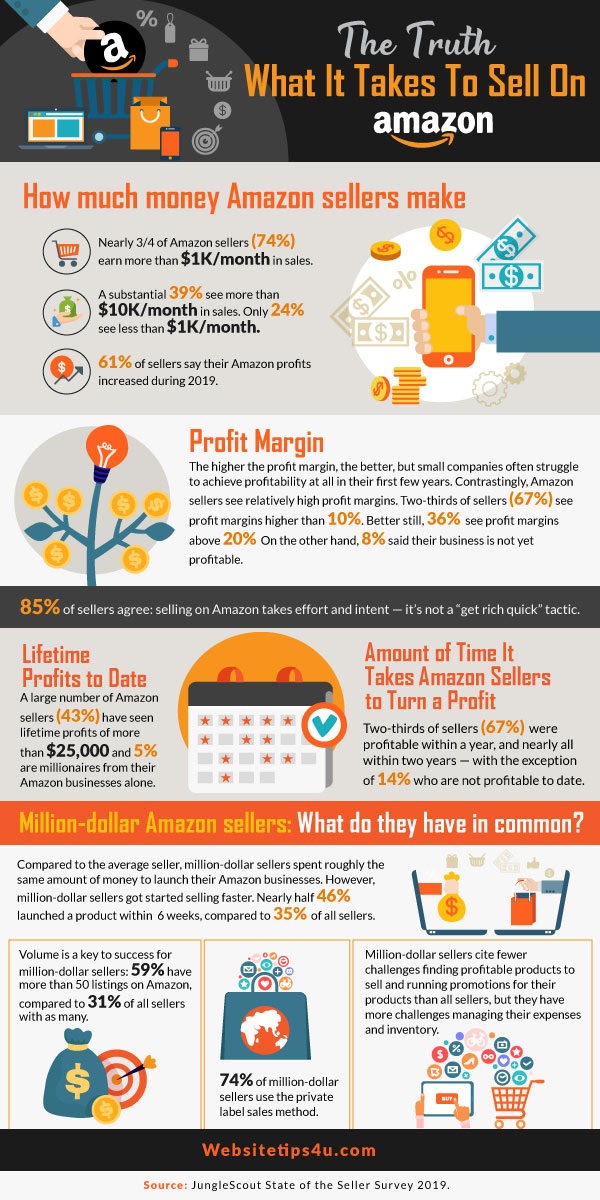 The Truth
What It Takes To Sell On
amazon

How much money Amazon sellers make

Nearly 3/4 of Amazon sellers (74%) earn more than $1K/month in sales.

A substantial 39% see more than $10K/month in sales. Only 24% see less than $1K/month.

61% of sellers say their Amazon profits increased during 2019.

Profit Margin
The higher the profit margin, the better, but small companies often struggle to achieve profitability at all in their first few years. Contrastingly, Amazon sellers see relatively high profit margins. Two-thirds of sellers (67%) see profit margins higher than 10%. Better still, 36% see profit margins above 20% On the other hand, 8% said their business is not yet profitable.

85% of sellers agree: selling on Amazon takes effort and intent — it's not a "get rich quick" tactic.

Lifetime Profits to Date
A large number of Amazon sellers (43%) have seen lifetime profits of more than $25,000 and 5% are millionaires from their Amazon businesses alone.

Amount of Time It Takes Amazon Sellers to Turn a Profit
Two-thirds of sellers (67%) were profitable within a year, and nearly all within two years — with the exception of 14% who are not profitable to date.

Million-dollar Amazon sellers: What do they have in common?

Compared to the average seller, million-dollar sellers spent roughly the same amount of money to launch their Amazon businesses. However, million-dollar sellers got started selling faster. Nearly half 46% launched a product within 6 weeks, compared to 35% of all sellers.

Volume is a key to success for million-dollar sellers: 59% have more than 50 listings on Amazon, compared to 31% of all sellers with as many.

74% of million-dollar sellers use the private label sales method.

Million-dollar sellers cite fewer challenges finding profitable products to sell and running promotions for their products than all sellers, but they have more challenges managing their expenses and inventory.

BUY

Websitetips4u.com

Source: JungleScout State of the Seller Survey 2019.