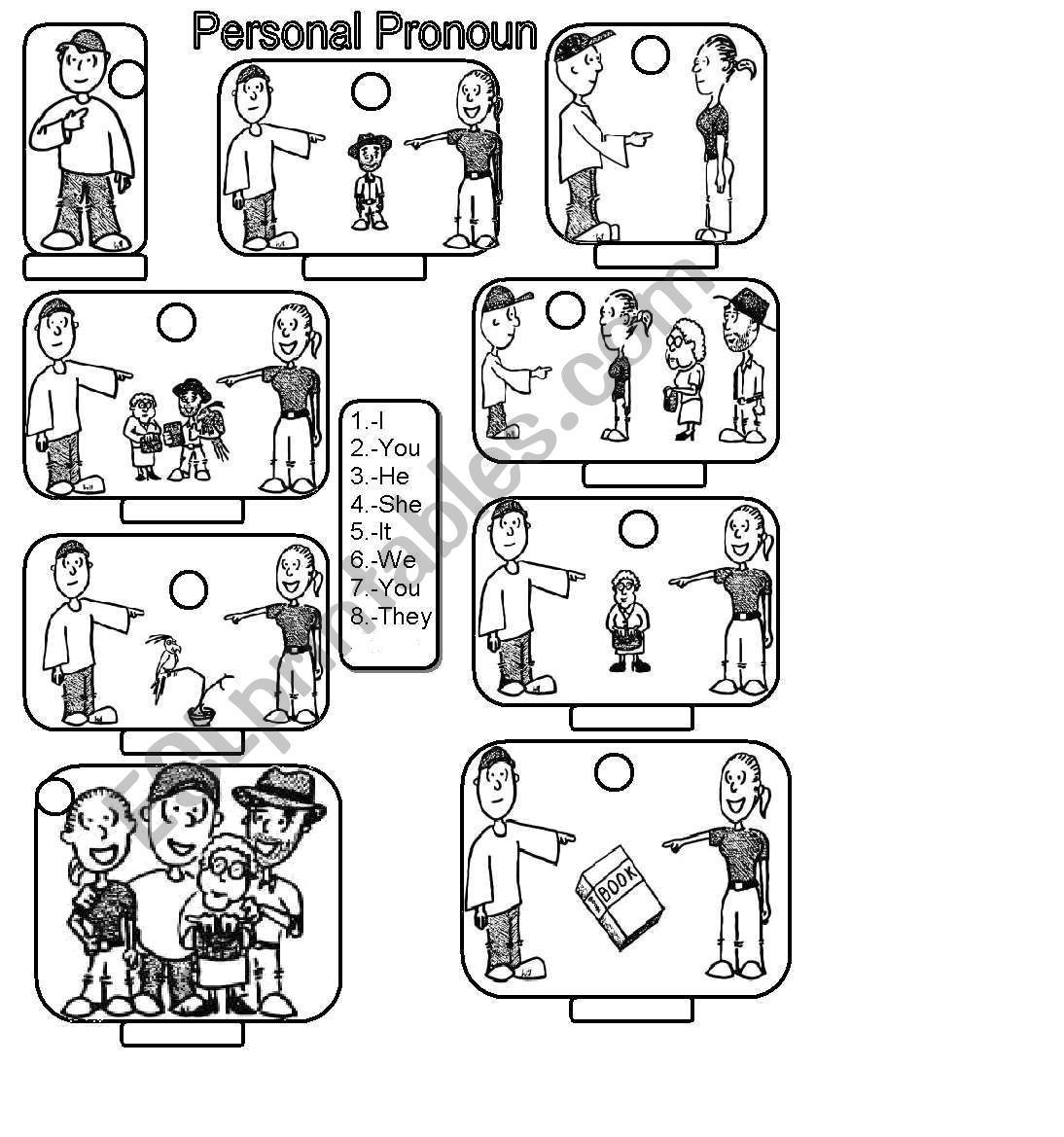 Personal Pronoun

1.-I
2.-You
3.-He
4.-She
5.-It
6.-We
7.-You
8.-They

BOOK

ESLprintables.com