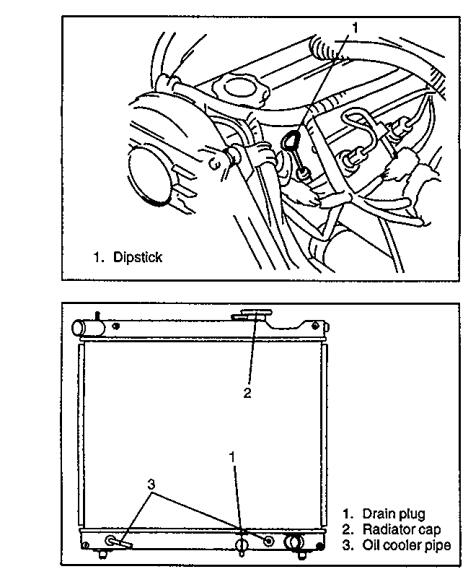 1

1. Dipstick

2

1

3

1. Drain plug
2. Radiator cap
3. Oil cooler pipe