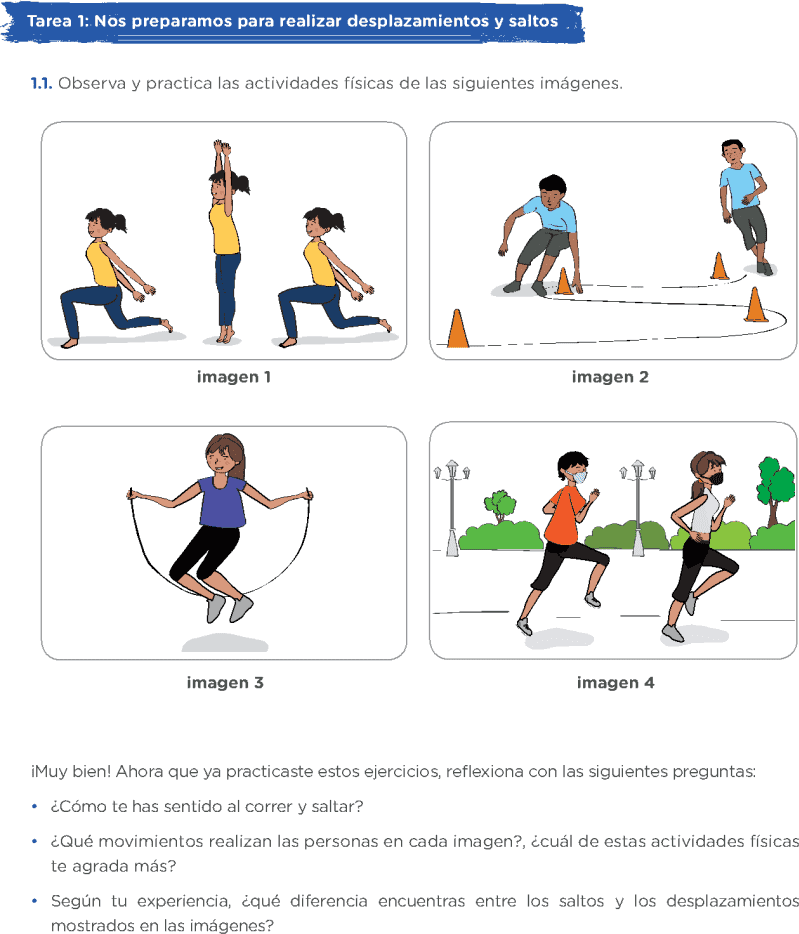 Tarea 1: Nos preparamos para realizar desplazamientos y saltos

1.1. Observa y practica las actividades físicas de las siguientes imágenes.

imagen 1

imagen 2

imagen 3

imagen 4

¡Muy bien! Ahora que ya practicaste estos ejercicios, reflexiona con las siguientes preguntas:

• ¿Cómo te has sentido al correr y saltar?

• ¿Qué movimientos realizan las personas en cada imagen?, ¿cuál de estas actividades físicas te agrada más?

• Según tu experiencia, ¿qué diferencia encuentras entre los saltos y los desplazamientos mostrados en las imágenes?