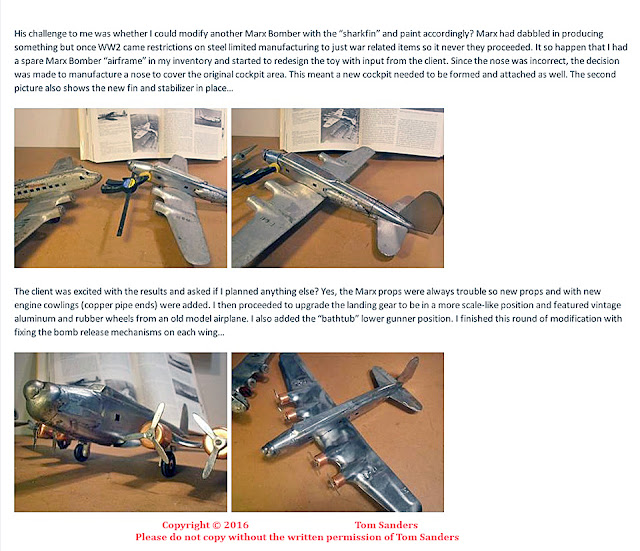 His challenge to me was whether I could modify another Marx Bomber with the "sharkfin" and paint accordingly? Marx had dabbled in producing something but once WW2 came restrictions on steel limited manufacturing to just war related items so it never they proceeded. It so happen that I had a spare Marx Bomber "airframe" in my inventory and started to redesign the toy with input from the client. Since the nose was incorrect, the decision was made to manufacture a nose to cover the original cockpit area. This meant a new cockpit needed to be formed and attached as well. The second picture also shows the new fin and stabilizer in place...

The client was excited with the results and asked if I planned anything else? Yes, the Marx props were always trouble so new props and with new engine cowlings (copper pipe ends) were added. I then proceeded to upgrade the landing gear to be in a more scale-like position and featured vintage aluminum and rubber wheels from an old model airplane. I also added the "bathtub" lower gunner position. I finished this round of modification with fixing the bomb release mechanisms on each wing...

Copyright © 2016 Tom Sanders
Please do not copy without the written permission of Tom Sanders